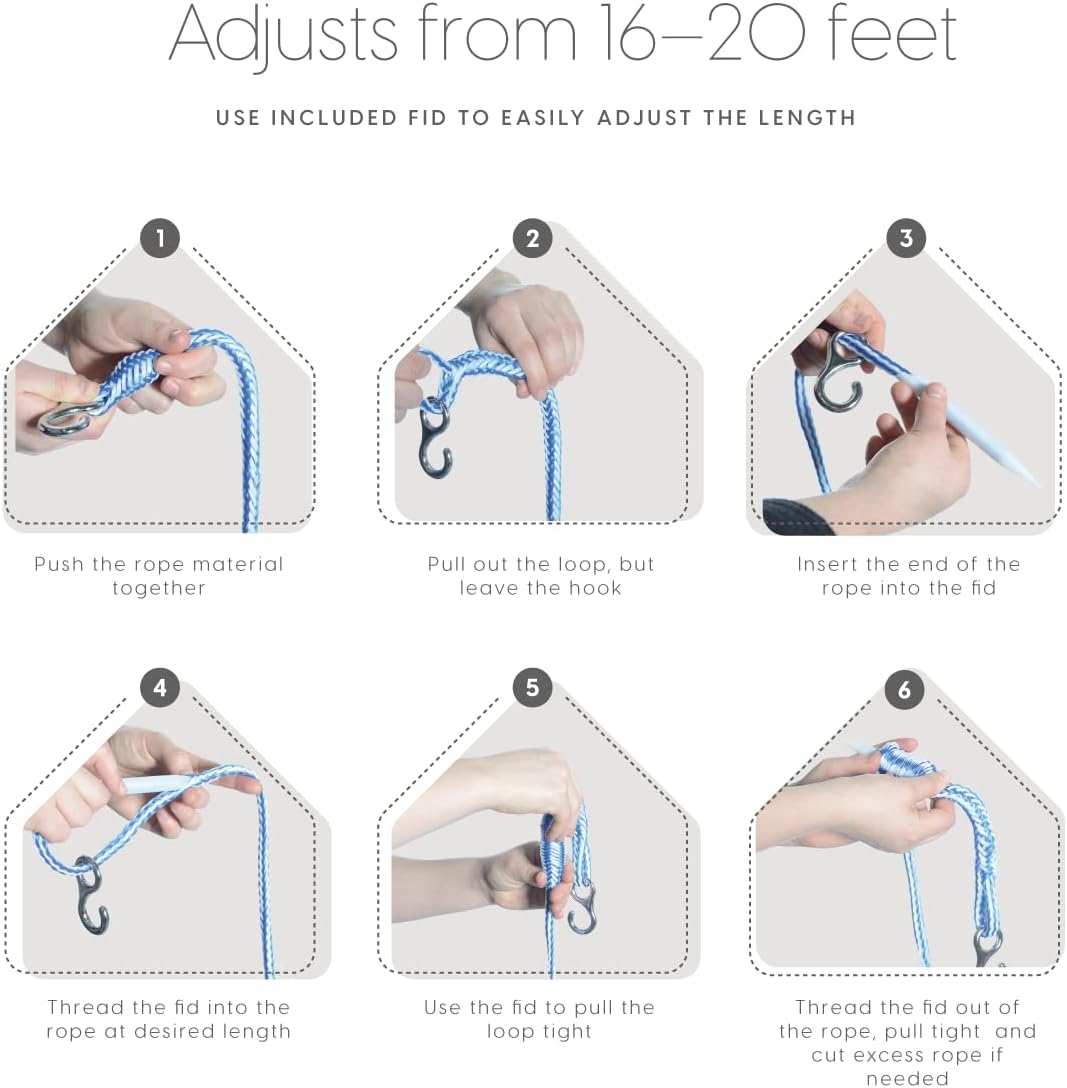 Adjusts from 16–20 feet

USE INCLUDED FID TO EASILY ADJUST THE LENGTH

1

Push the rope material together

2

Pull out the loop, but leave the hook

3

Insert the end of the rope into the fid

4

Thread the fid into the rope at desired length

5

Use the fid to pull the loop tight

6

Thread the fid out of the rope, pull tight and cut excess rope if needed