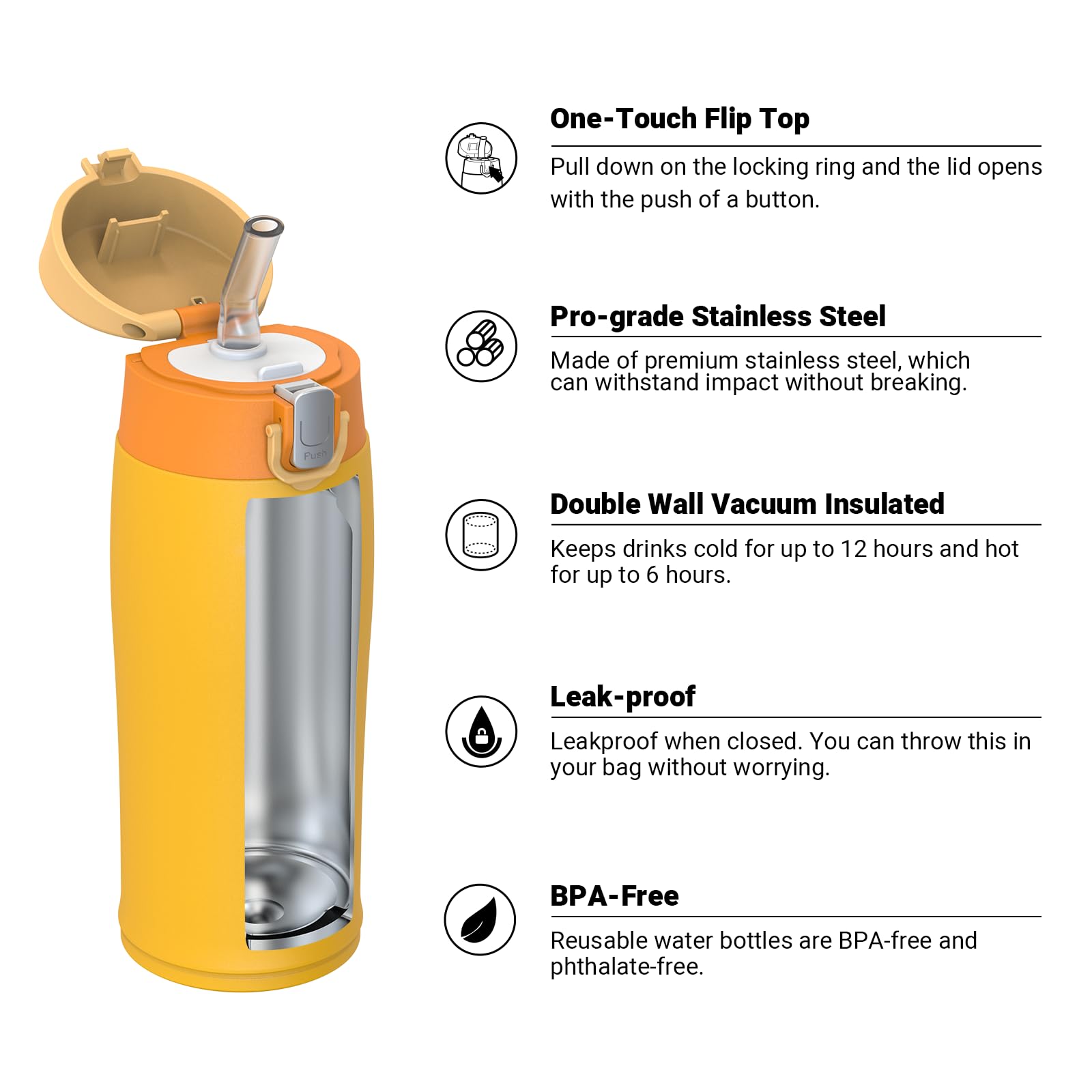 Push

One-Touch Flip Top

Pull down on the locking ring and the lid opens with the push of a button.

Pro-grade Stainless Steel

Made of premium stainless steel, which can withstand impact without breaking.

Double Wall Vacuum Insulated

Keeps drinks cold for up to 12 hours and hot for up to 6 hours.

Leak-proof

Leakproof when closed. You can throw this in your bag without worrying.

BPA-Free

Reusable water bottles are BPA-free and phthalate-free.