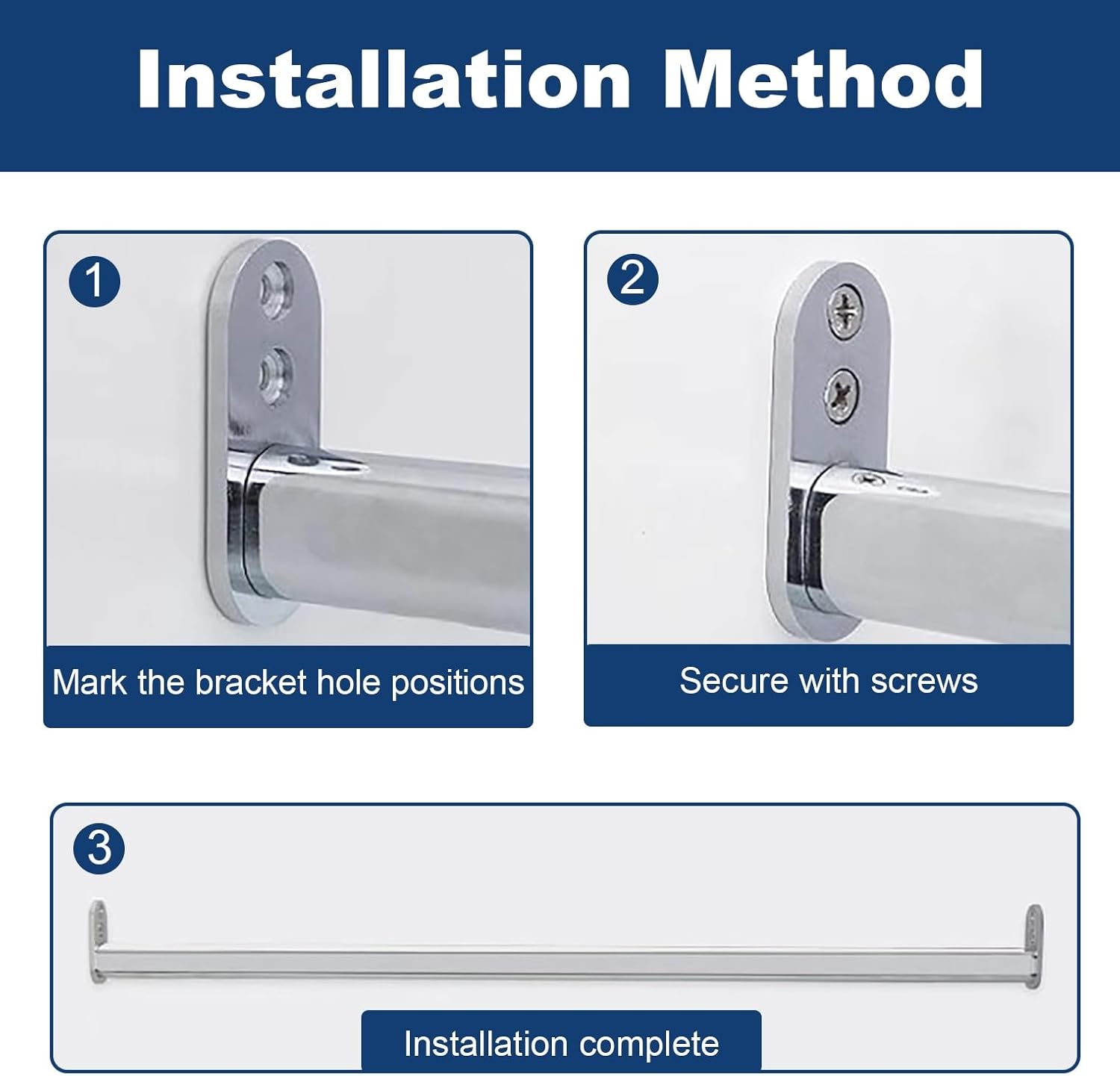 Installation Method

1

Mark the bracket hole positions

2

Secure with screws

3

Installation complete