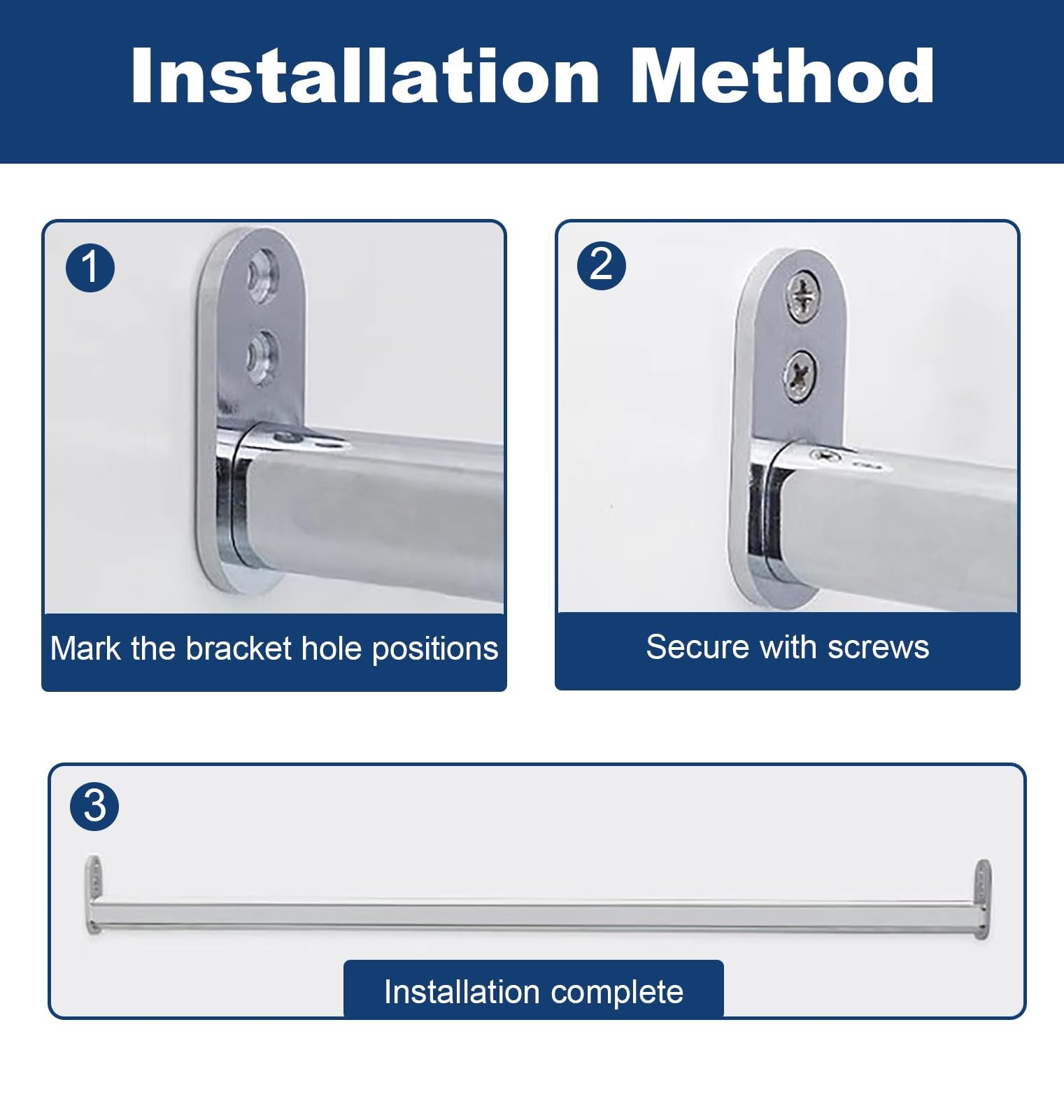 Installation Method

1

Mark the bracket hole positions

2

Secure with screws

3

Installation complete