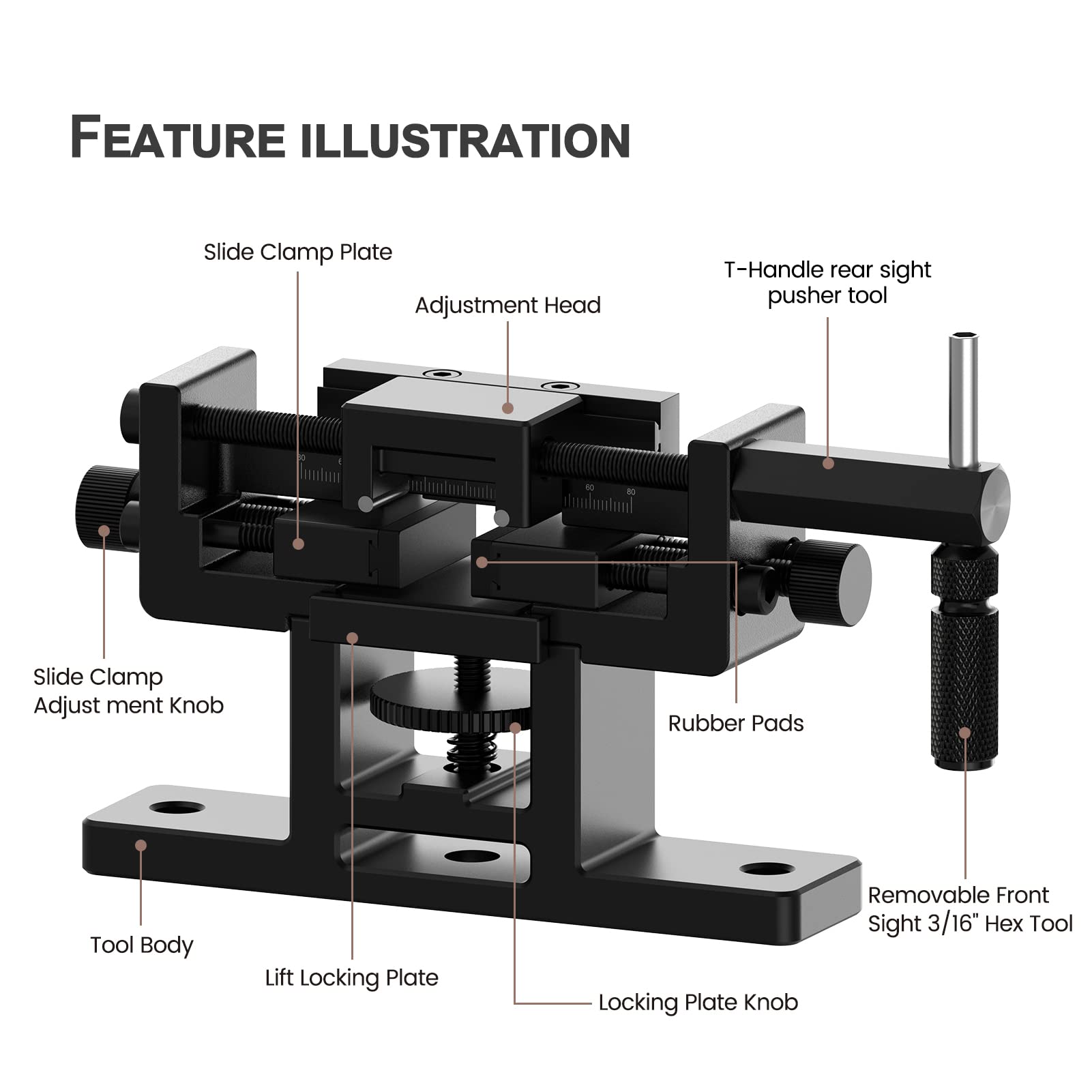 FEATURE ILLUSTRATION

Slide Clamp Plate

Adjustment Head

T-Handle rear sight pusher tool

60

80

Slide Clamp Adjust ment Knob

Rubber Pads

Removable Front Sight 3/16" Hex Tool

Tool Body

Lift Locking Plate

Locking Plate Knob