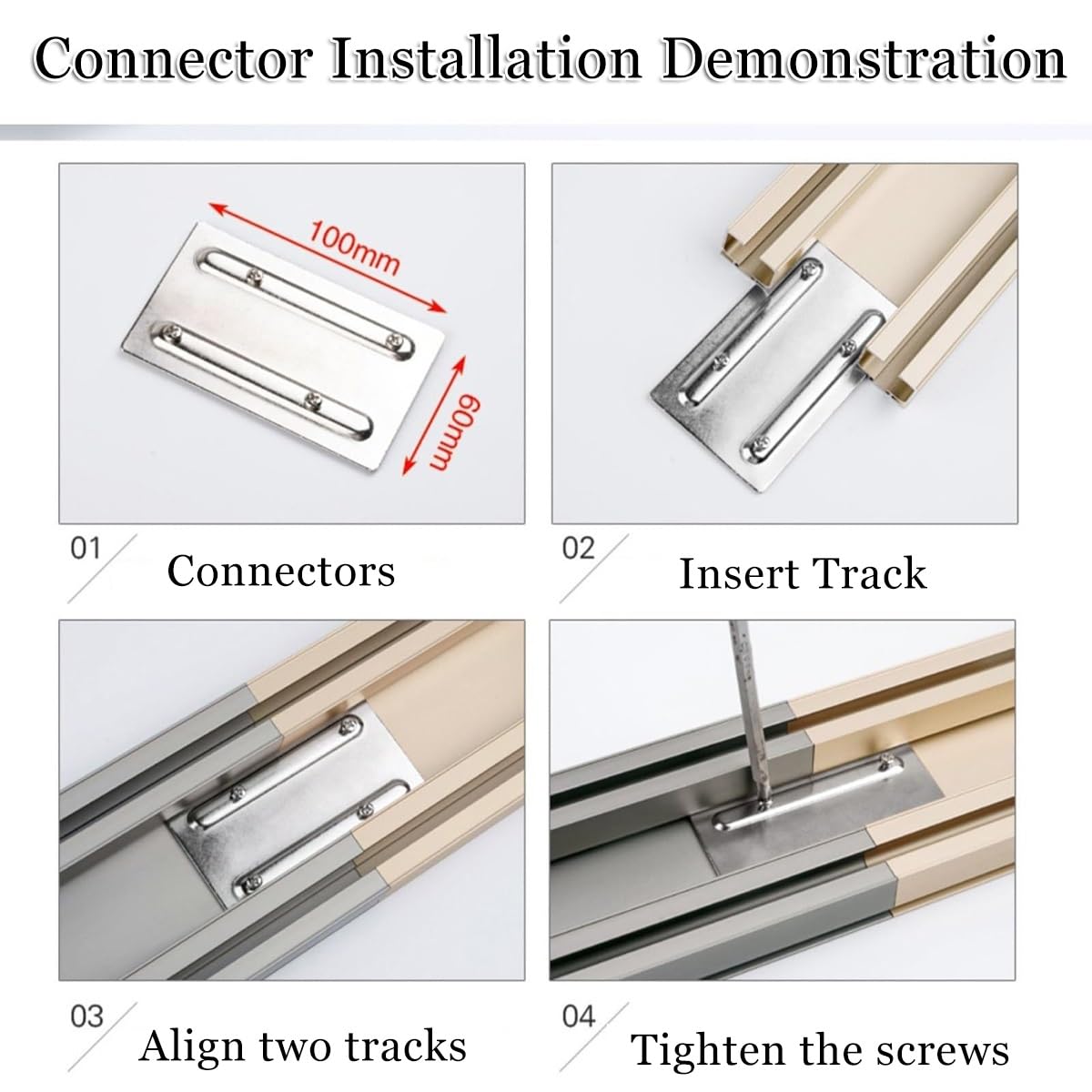 Connector Installation Demonstration

100mm

60mm

01
Connectors

02
Insert Track

03
Align two tracks

04
Tighten the screws