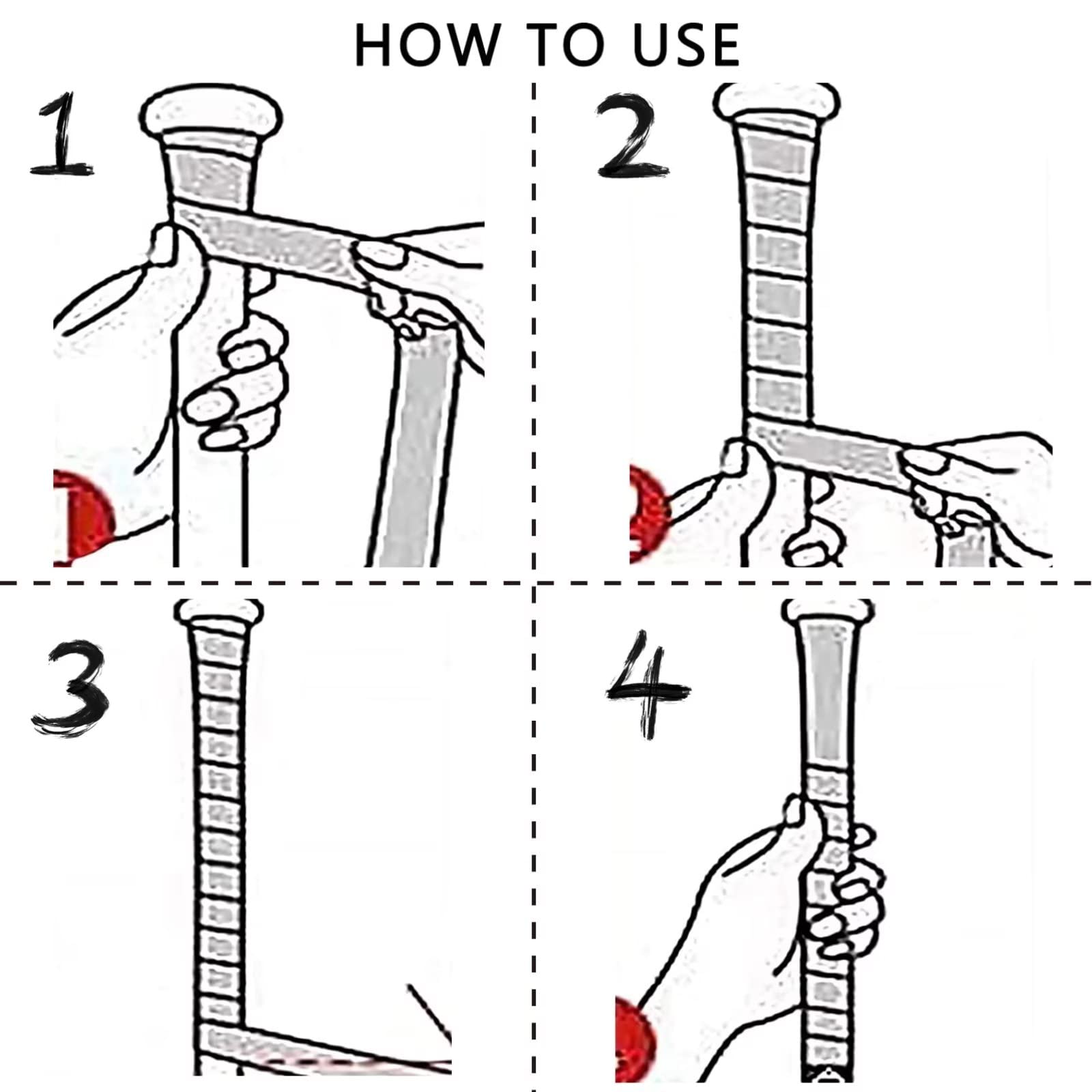 HOW TO USE

1

2

3

4