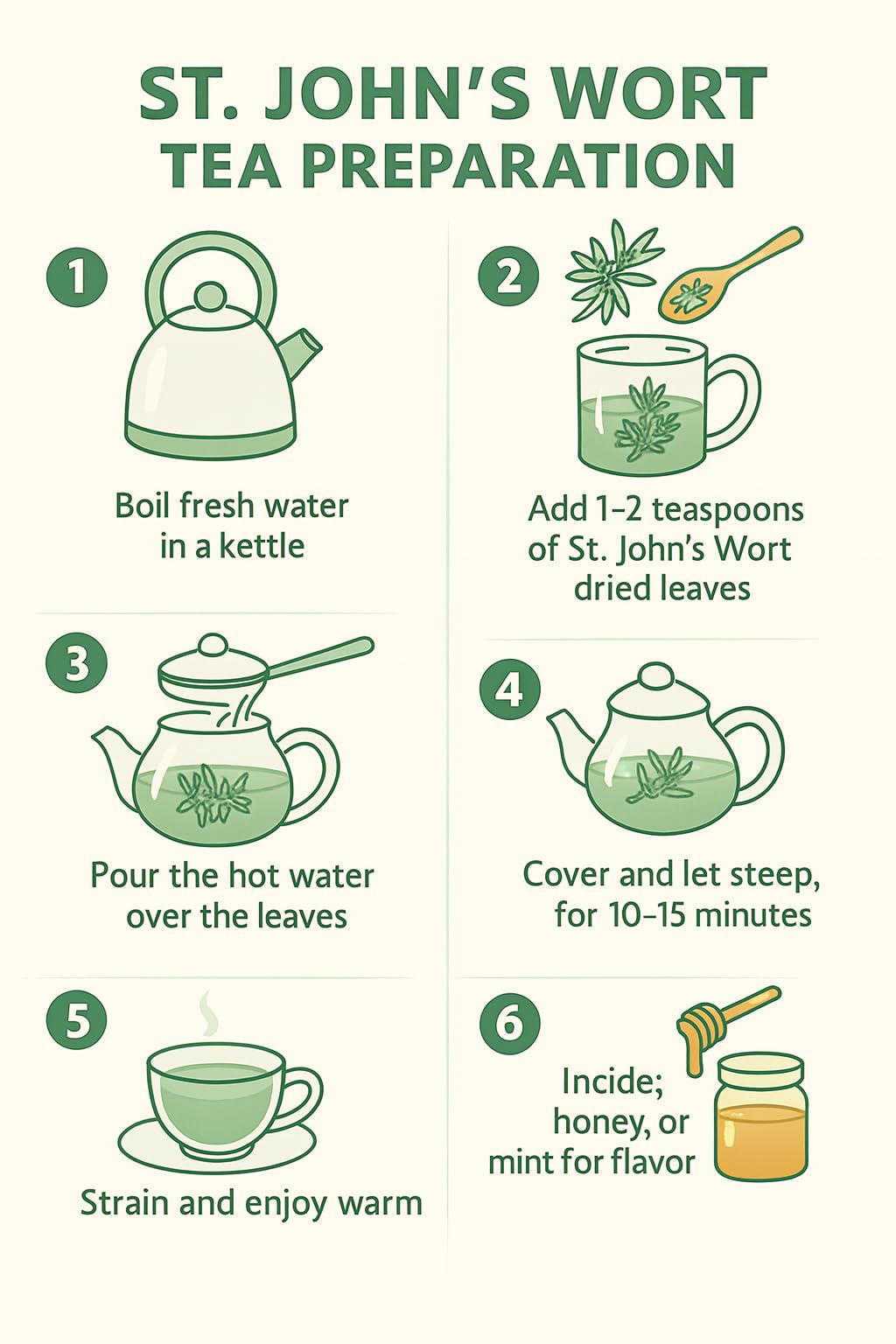 ST. JOHN'S WORT
TEA PREPARATION

1
Boil fresh water in a kettle

2
Add 1–2 teaspoons of St. John's Wort dried leaves

3
Pour the hot water over the leaves

4
Cover and let steep, for 10–15 minutes

5
Strain and enjoy warm

6
Incide; honey, or mint for flavor