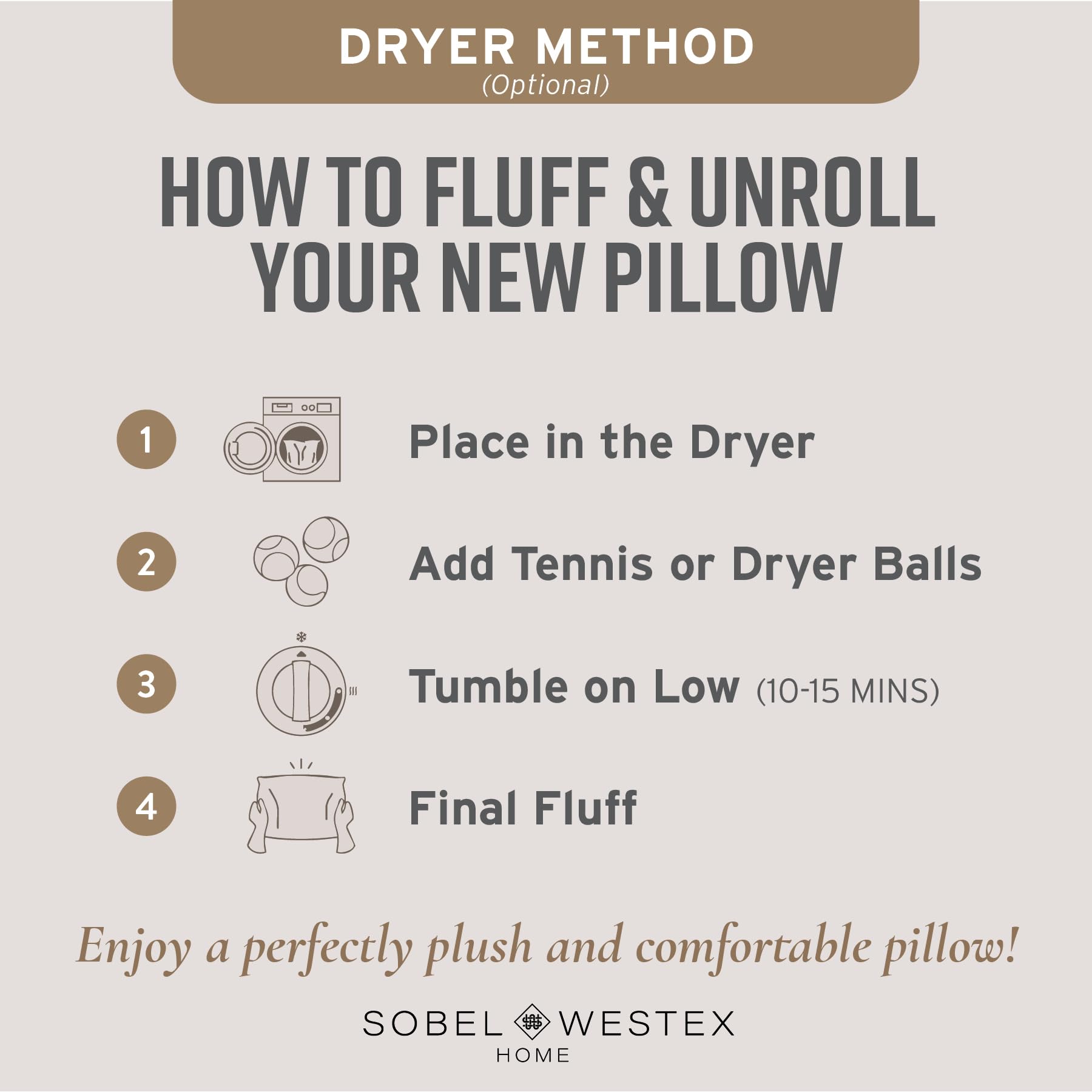 DRYER METHOD
(Optional)

HOW TO FLUFF & UNROLL YOUR NEW PILLOW

1 Place in the Dryer

2 Add Tennis or Dryer Balls

3 Tumble on Low (10-15 MINS)

4 Final Fluff

Enjoy a perfectly plush and comfortable pillow!

SOBEL WESTEX
HOME