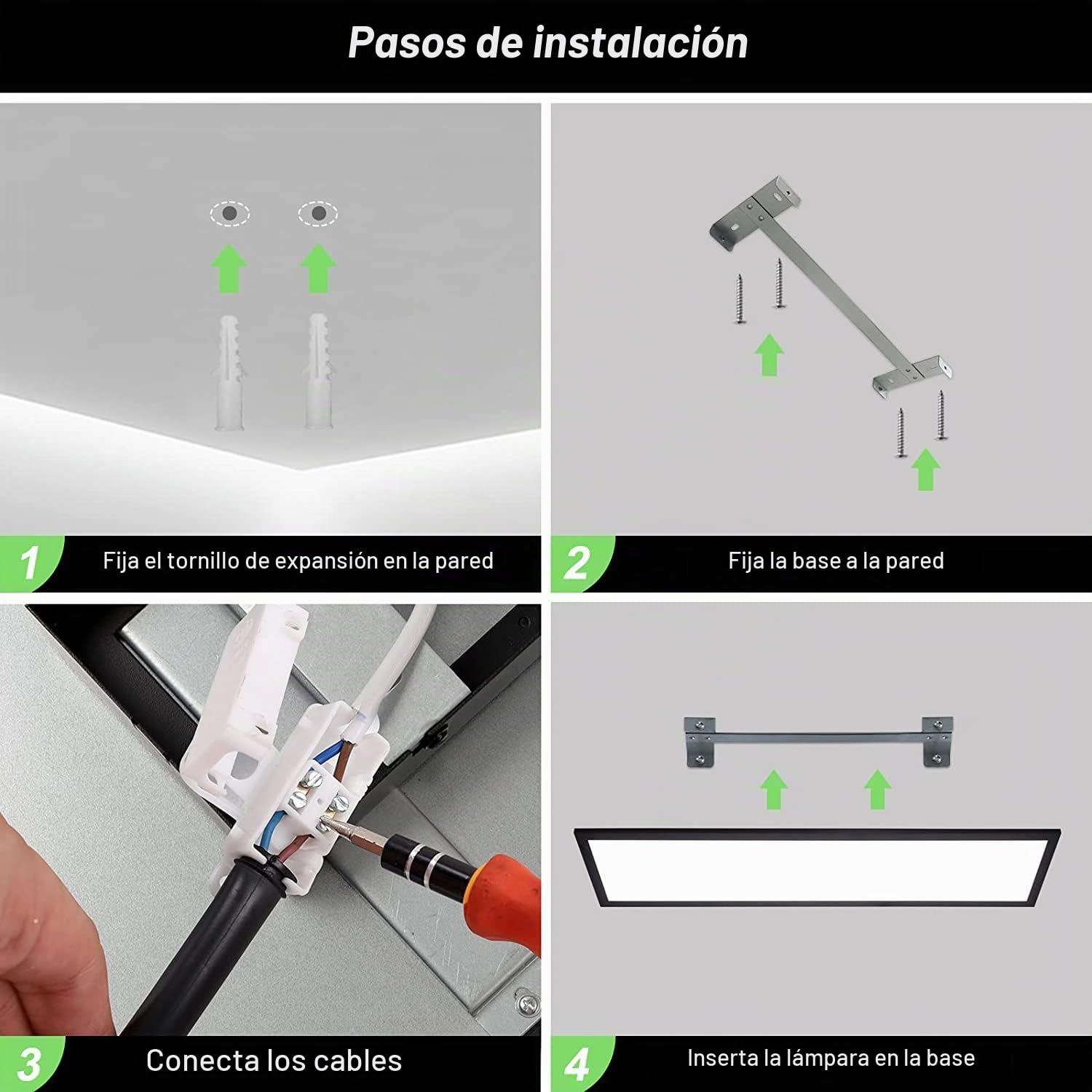 Pasos de instalación

1 Fija el tornillo de expansión en la pared

2 Fija la base a la pared

3 Conecta los cables

4 Inserta la lámpara en la base