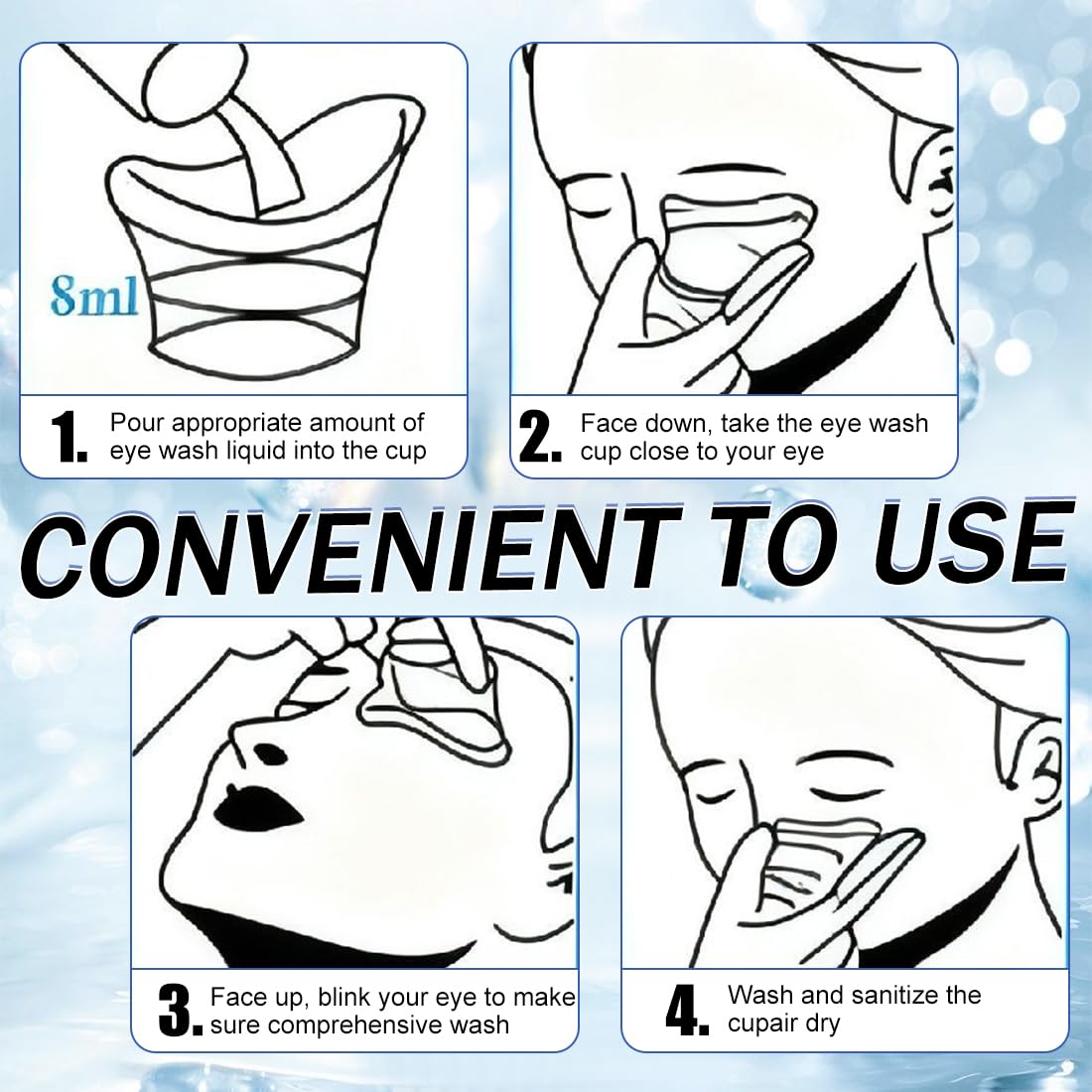 8ml

1. Pour appropriate amount of eye wash liquid into the cup

2. Face down, take the eye wash cup close to your eye

CONVENIENT TO USE

3. Face up, blink your eye to make sure comprehensive wash

4. Wash and sanitize the cupair dry