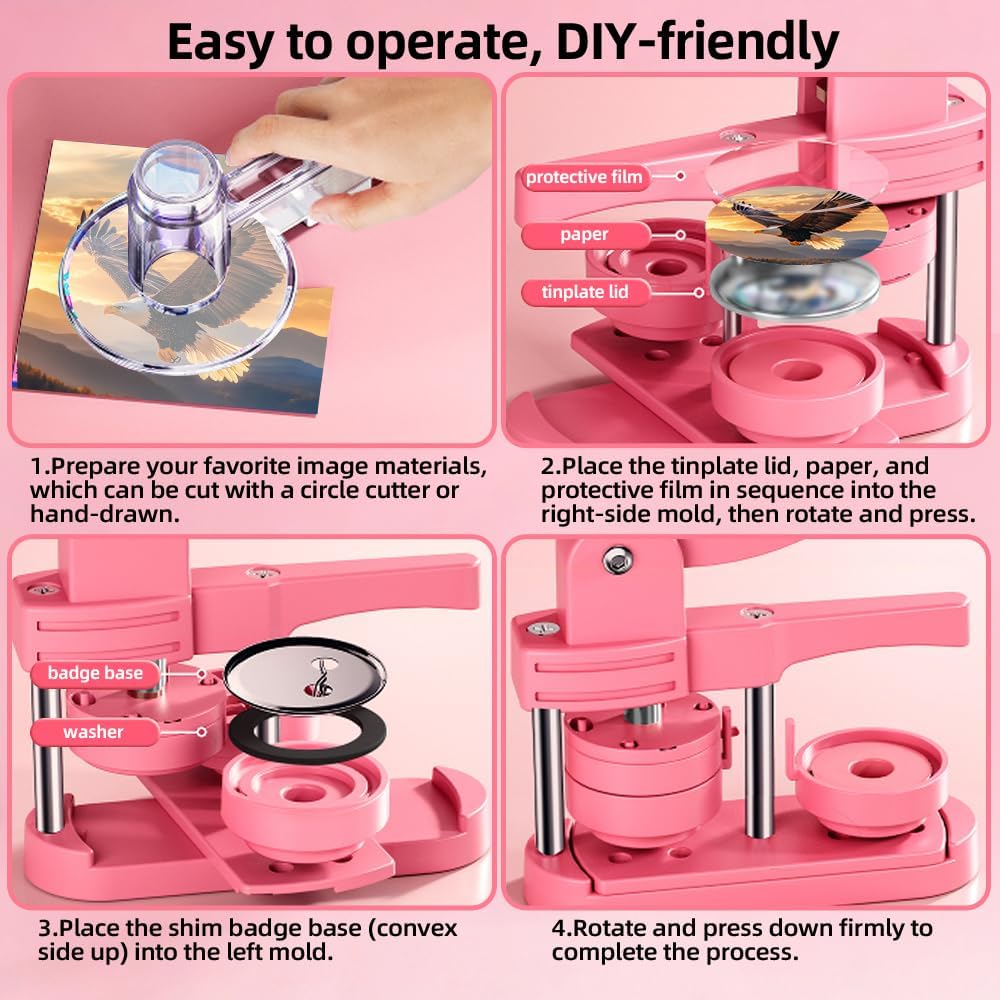 Easy to operate, DIY-friendly

1.Prepare your favorite image materials, which can be cut with a circle cutter or hand-drawn.

protective film
paper
tinplate lid

2.Place the tinplate lid, paper, and protective film in sequence into the right-side mold, then rotate and press.

badge base
washer

3.Place the shim badge base (convex side up) into the left mold.

4.Rotate and press down firmly to complete the process.