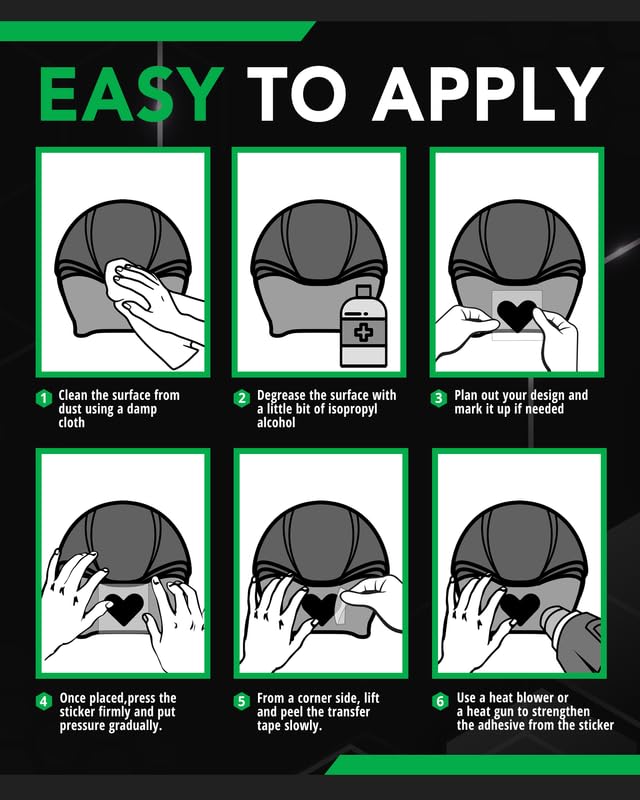 EASY TO APPLY

1 Clean the surface from dust using a damp cloth

2 Degrease the surface with a little bit of isopropyl alcohol

3 Plan out your design and mark it up if needed

4 Once placed,press the sticker firmly and put pressure gradually.

5 From a corner side, lift and peel the transfer tape slowly.

6 Use a heat blower or a heat gun to strengthen the adhesive from the sticker