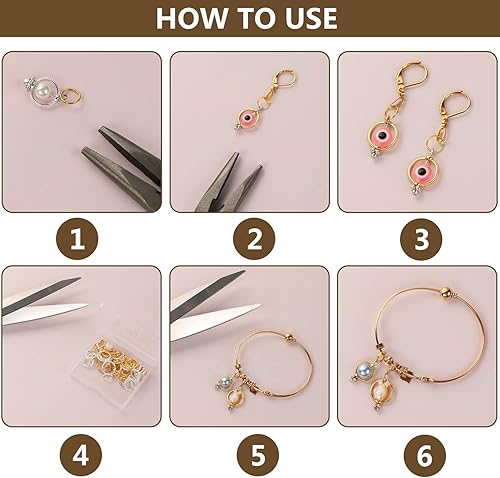 HOW TO USE

1

2

3

4

5

6