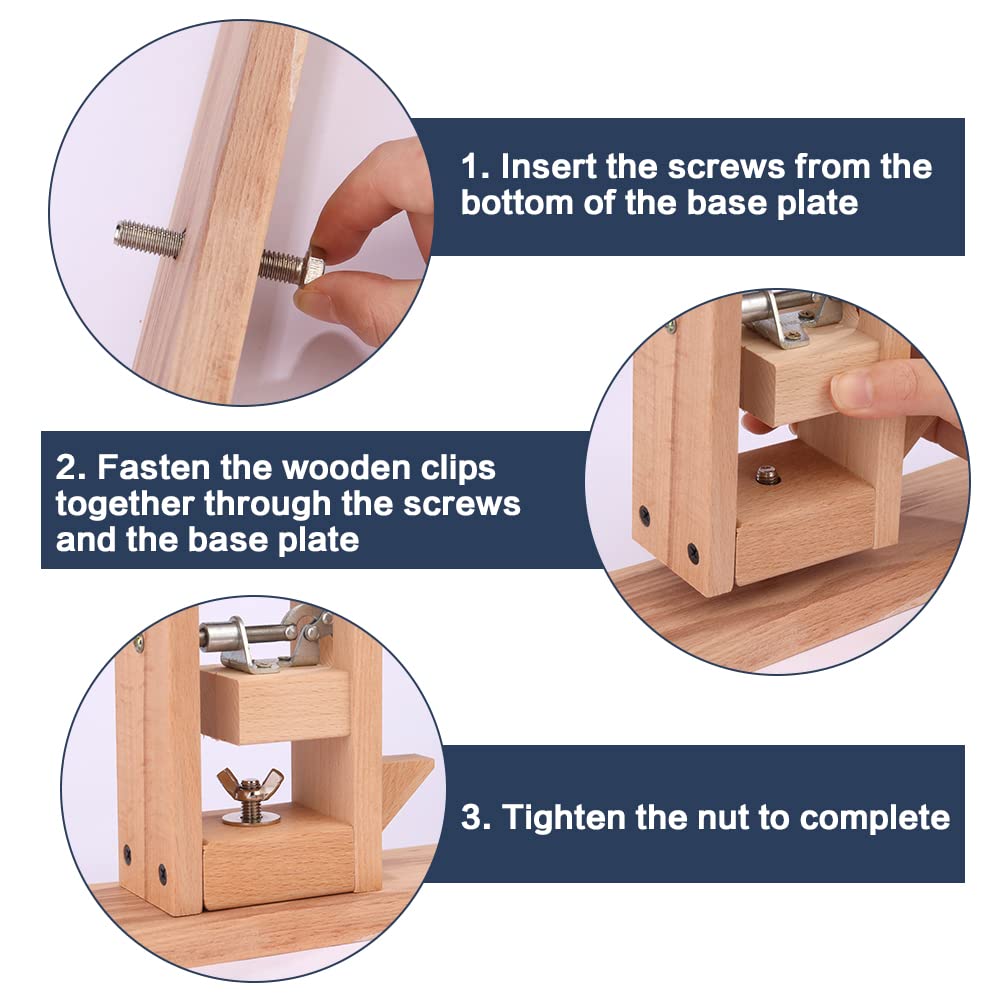 1. Insert the screws from the bottom of the base plate

2. Fasten the wooden clips together through the screws and the base plate

3. Tighten the nut to complete