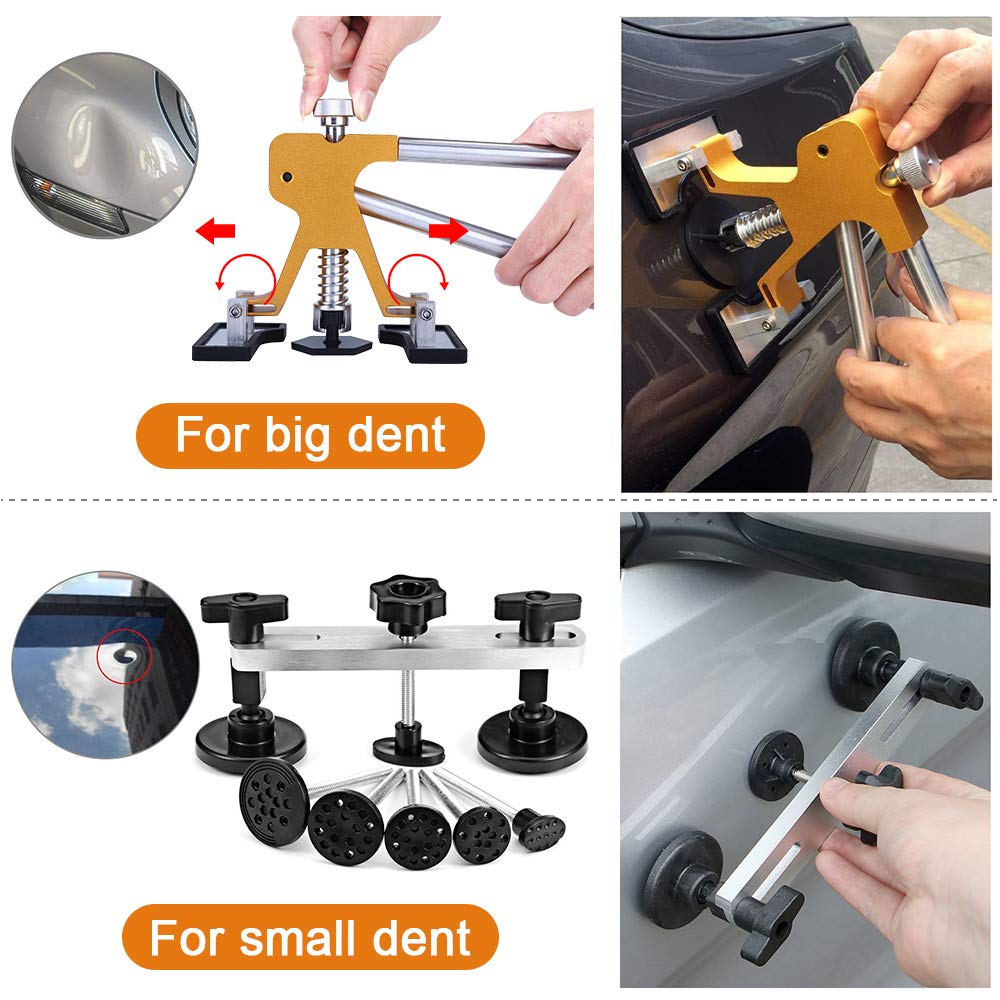 For big dent

For small dent