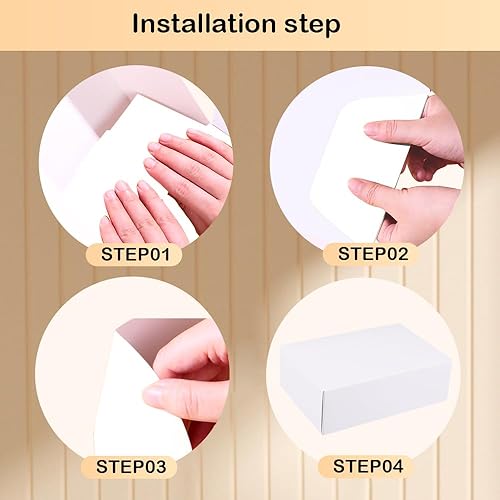 Installation step

STEP01

STEP02

STEP03

STEP04