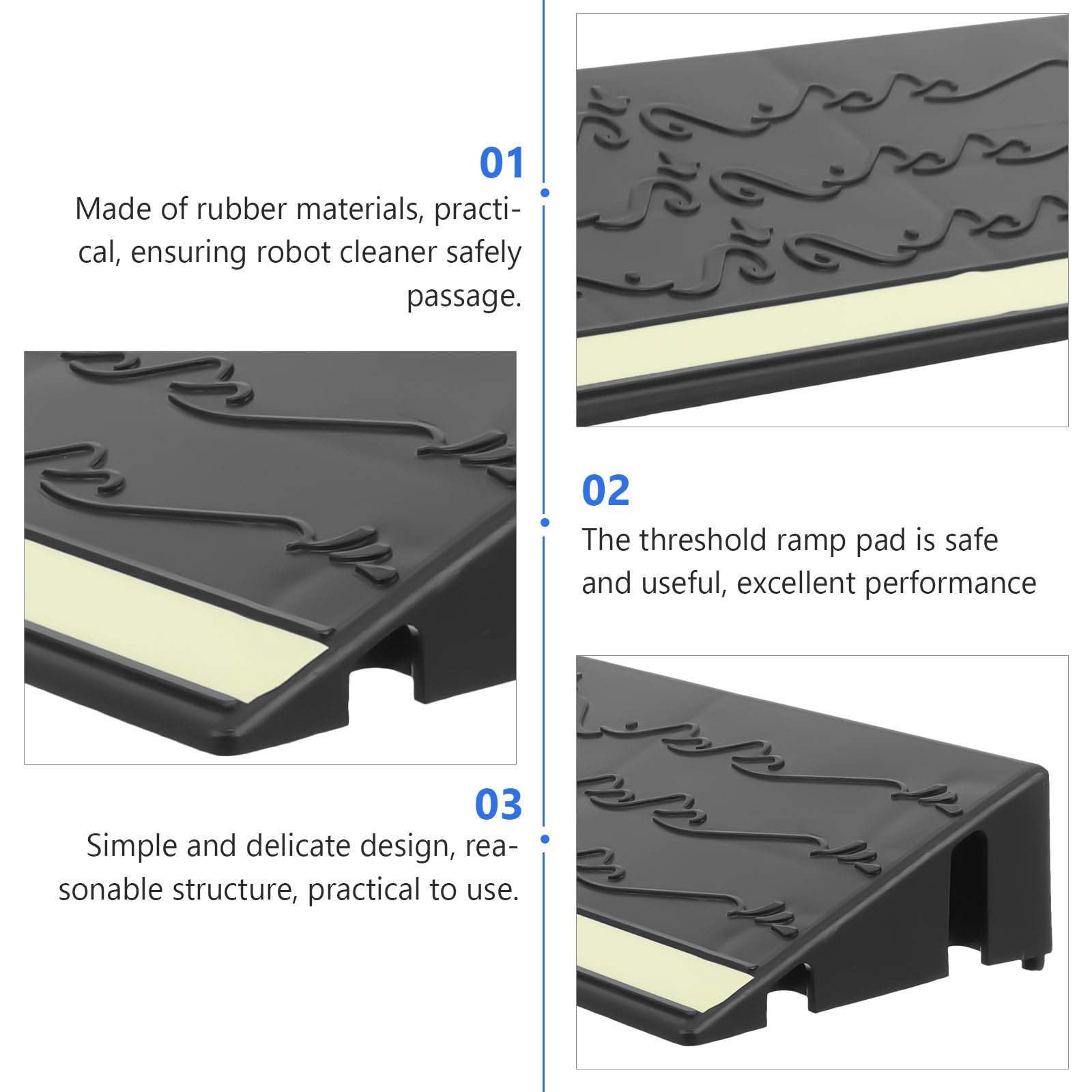 01

Made of rubber materials, practical, ensuring robot cleaner safely passage.

02

The threshold ramp pad is safe and useful, excellent performance

03

Simple and delicate design, reasonable structure, practical to use.