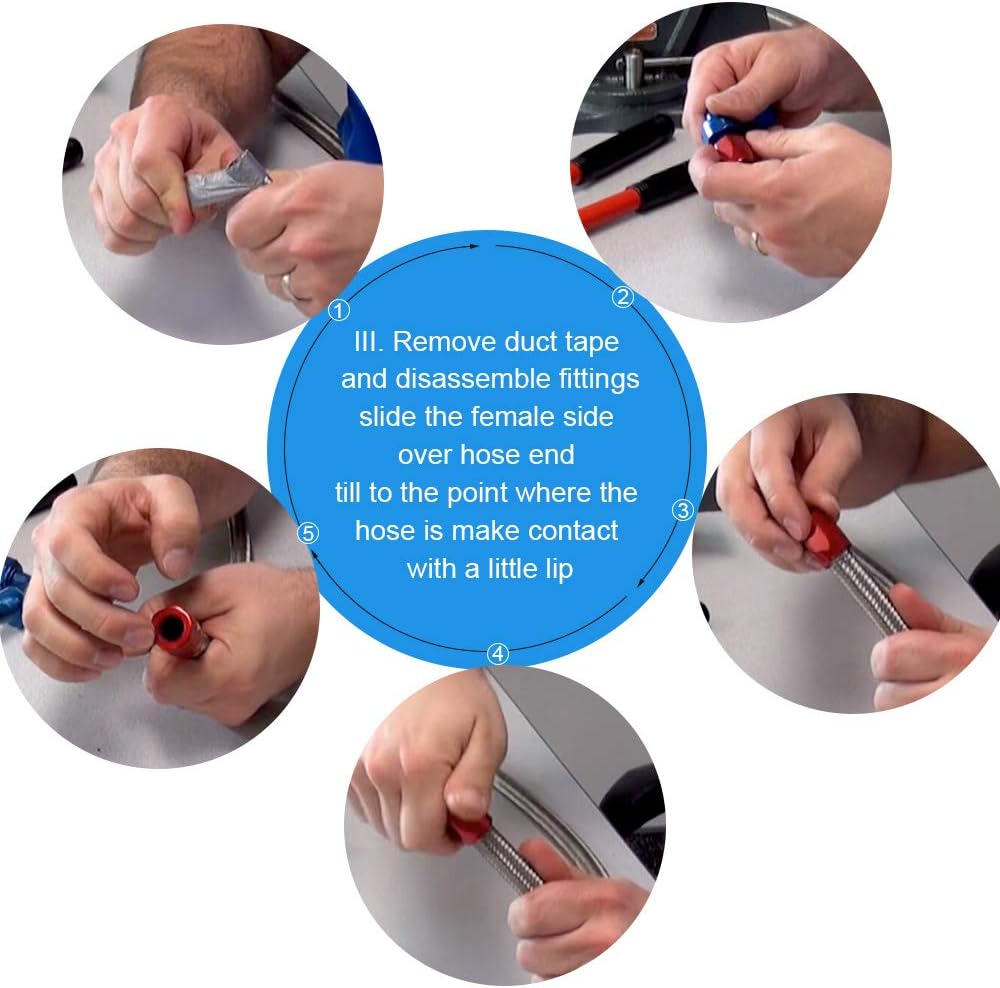 ①
②
III. Remove duct tape and disassemble fittings slide the female side over hose end till to the point where the hose is make contact with a little lip
③
④
⑤