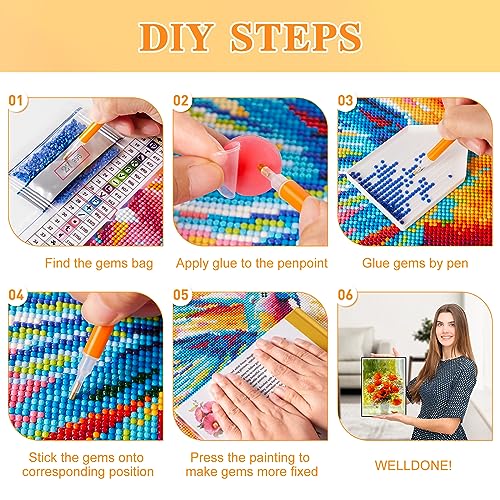 DIY STEPS

01

Find the gems bag

02

Apply glue to the penpoint

03

Glue gems by pen

04

Stick the gems onto corresponding position

05

Press the painting to make gems more fixed

06

WELLDONE!