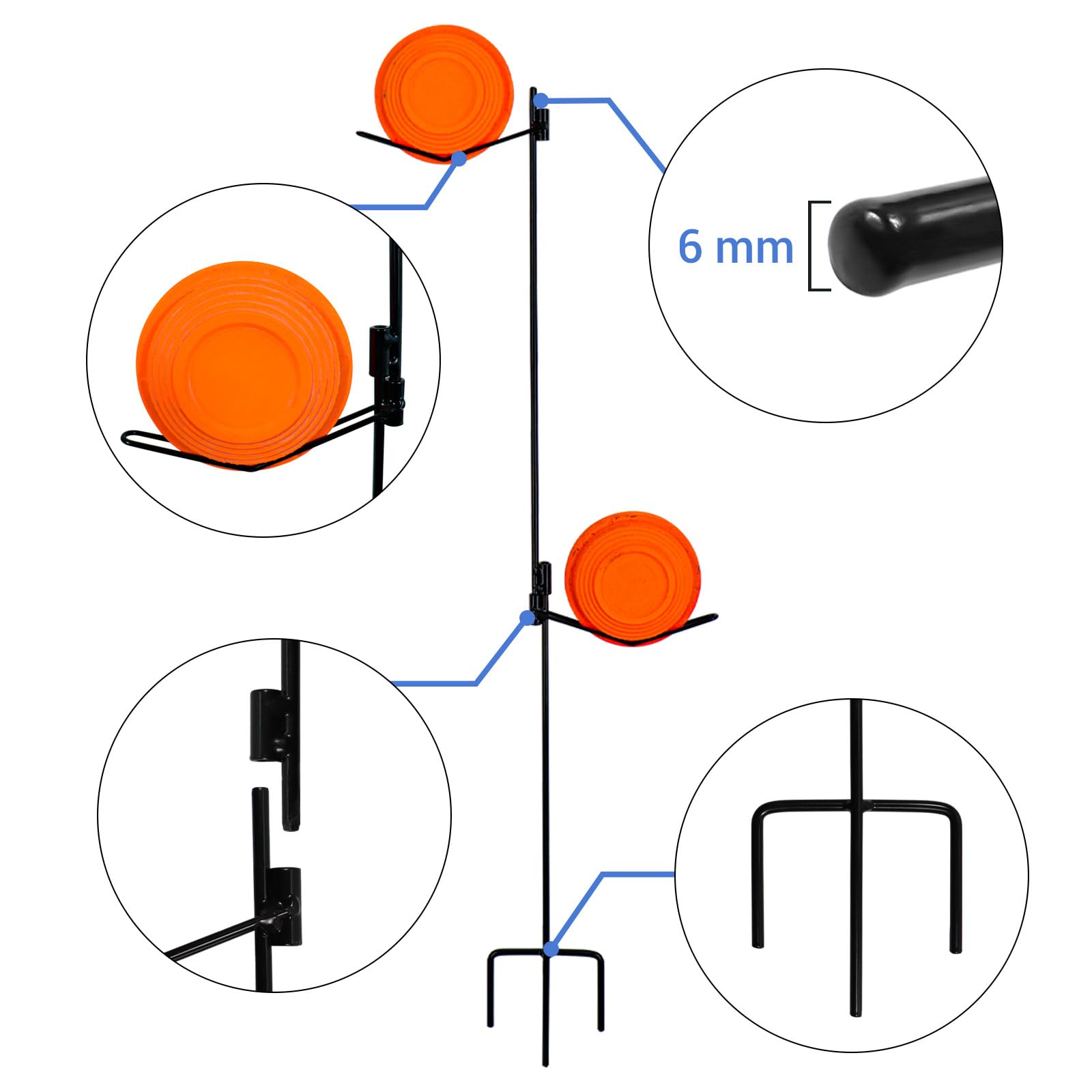 6 mm