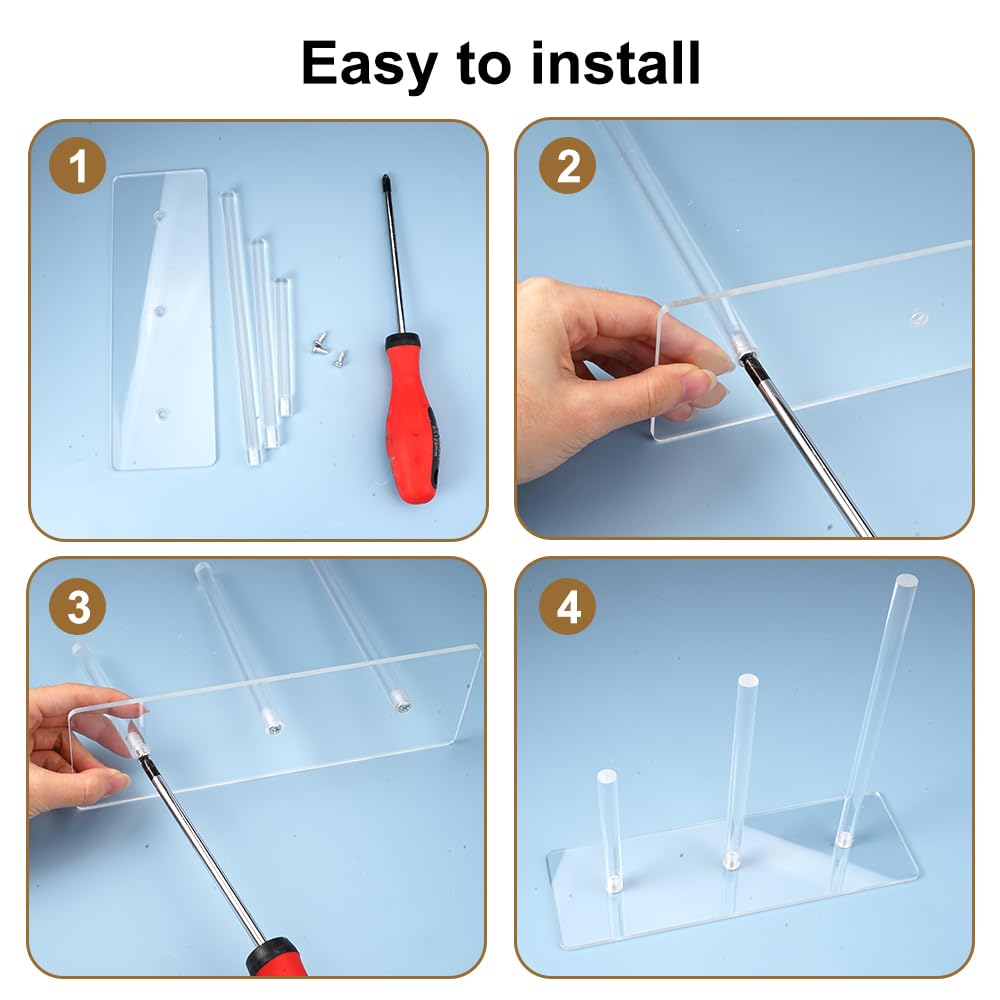 Easy to install

1

2

3

4