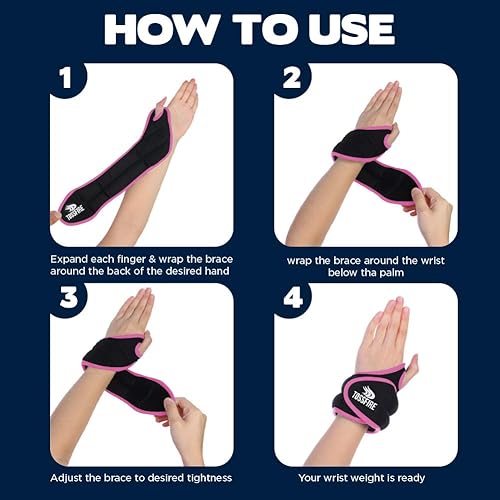 HOW TO USE

1

TOSSFIRE

Expand each finger & wrap the brace around the back of the desired hand

2

wrap the brace around the wrist below tha palm

3

Adjust the brace to desired tightness

4

TOSSFIRE

Your wrist weight is ready