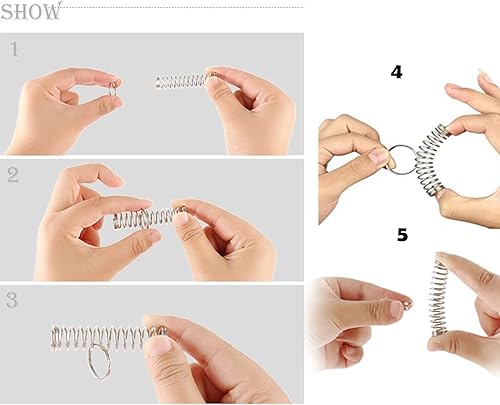 SHOW

1

2

3

4

5