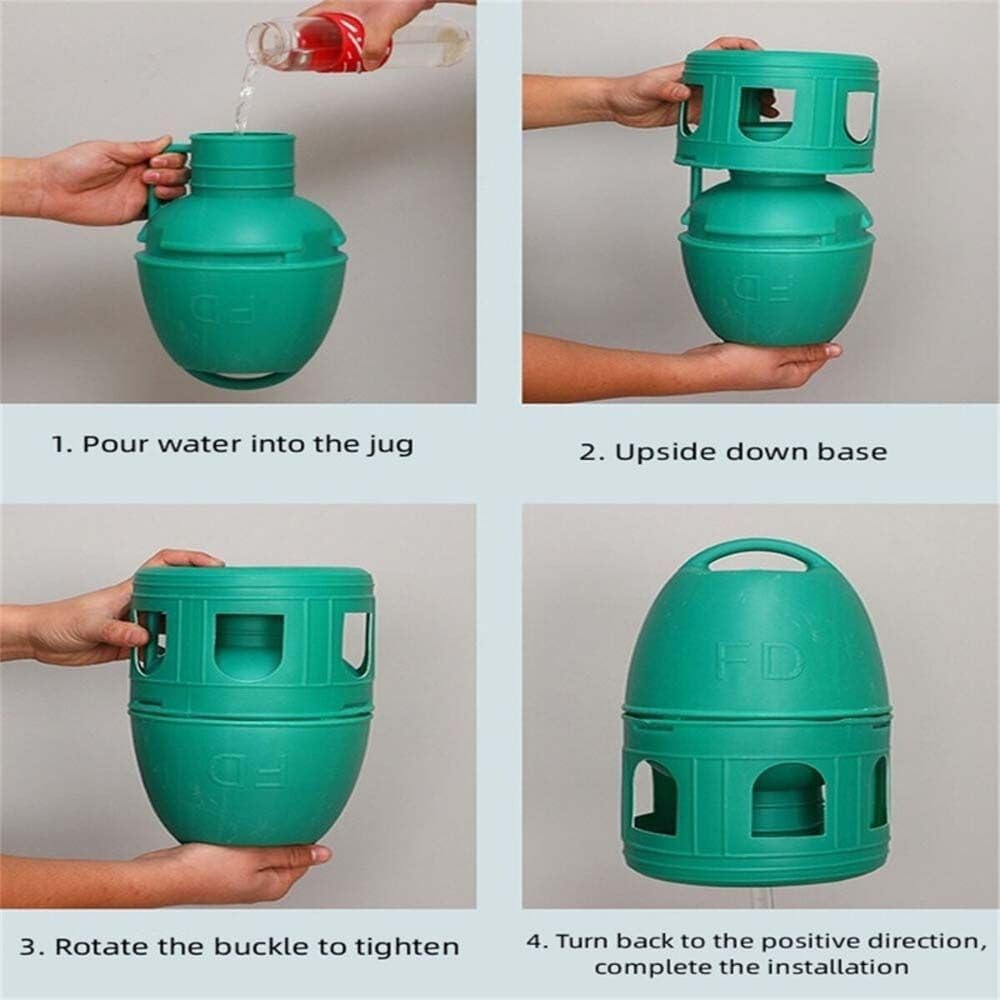 FD

1. Pour water into the jug

FD

2. Upside down base

FD

3. Rotate the buckle to tighten

FD

4. Turn back to the positive direction, complete the installation