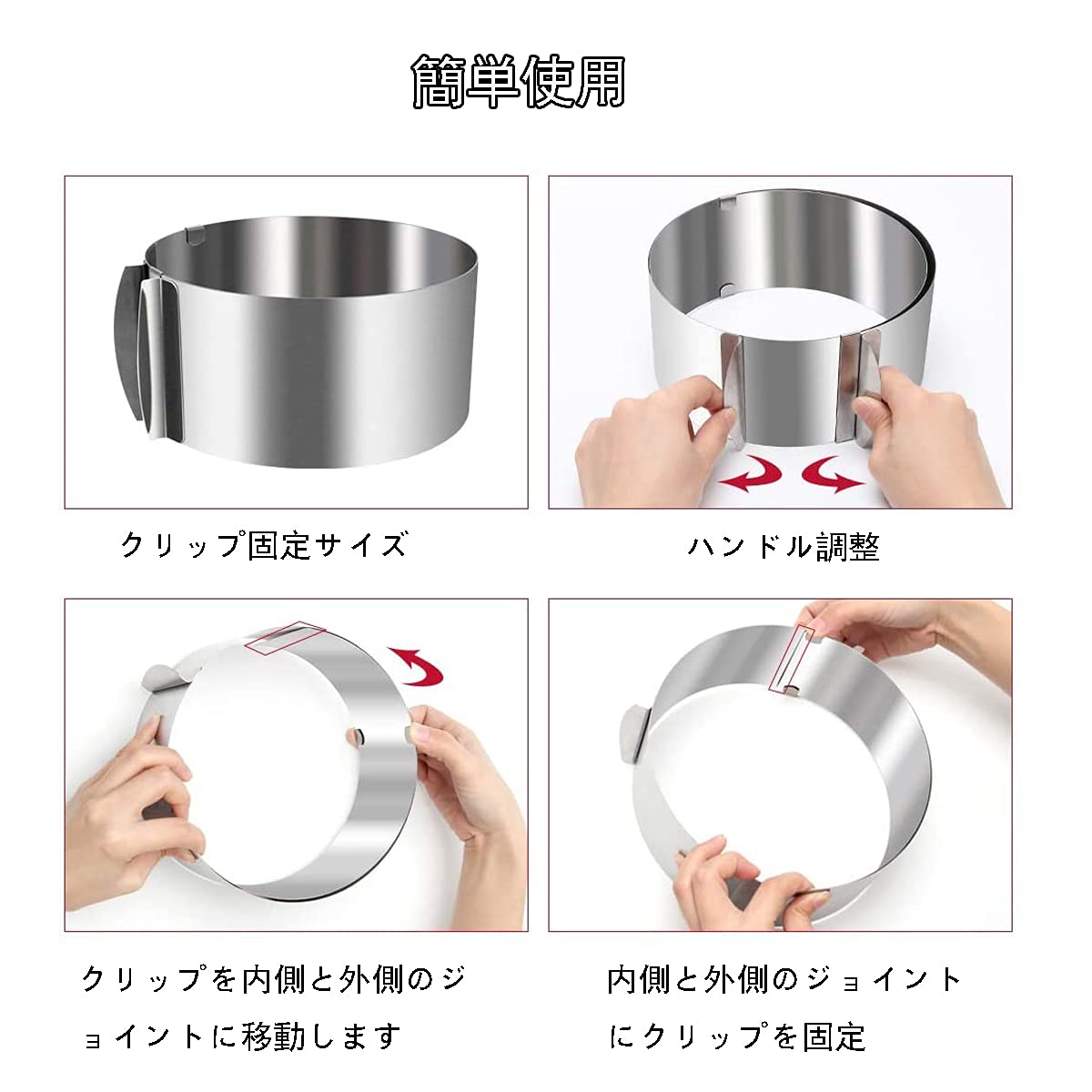 簡単使用

クリップ固定サイズ

ハンドル調整

クリップを内側と外側のジョイントに移動します

内側と外側のジョイントにクリップを固定