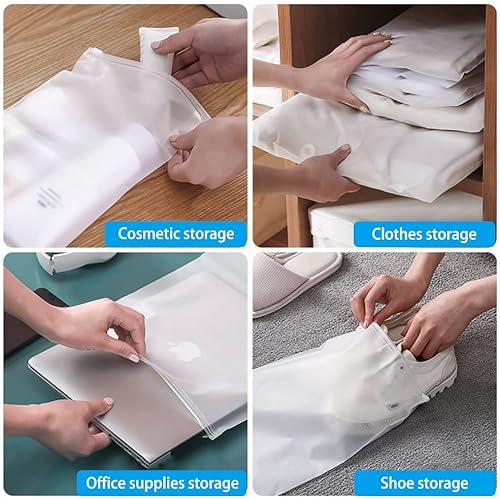 Cosmetic storage

Clothes storage

Office supplies storage

Shoe storage