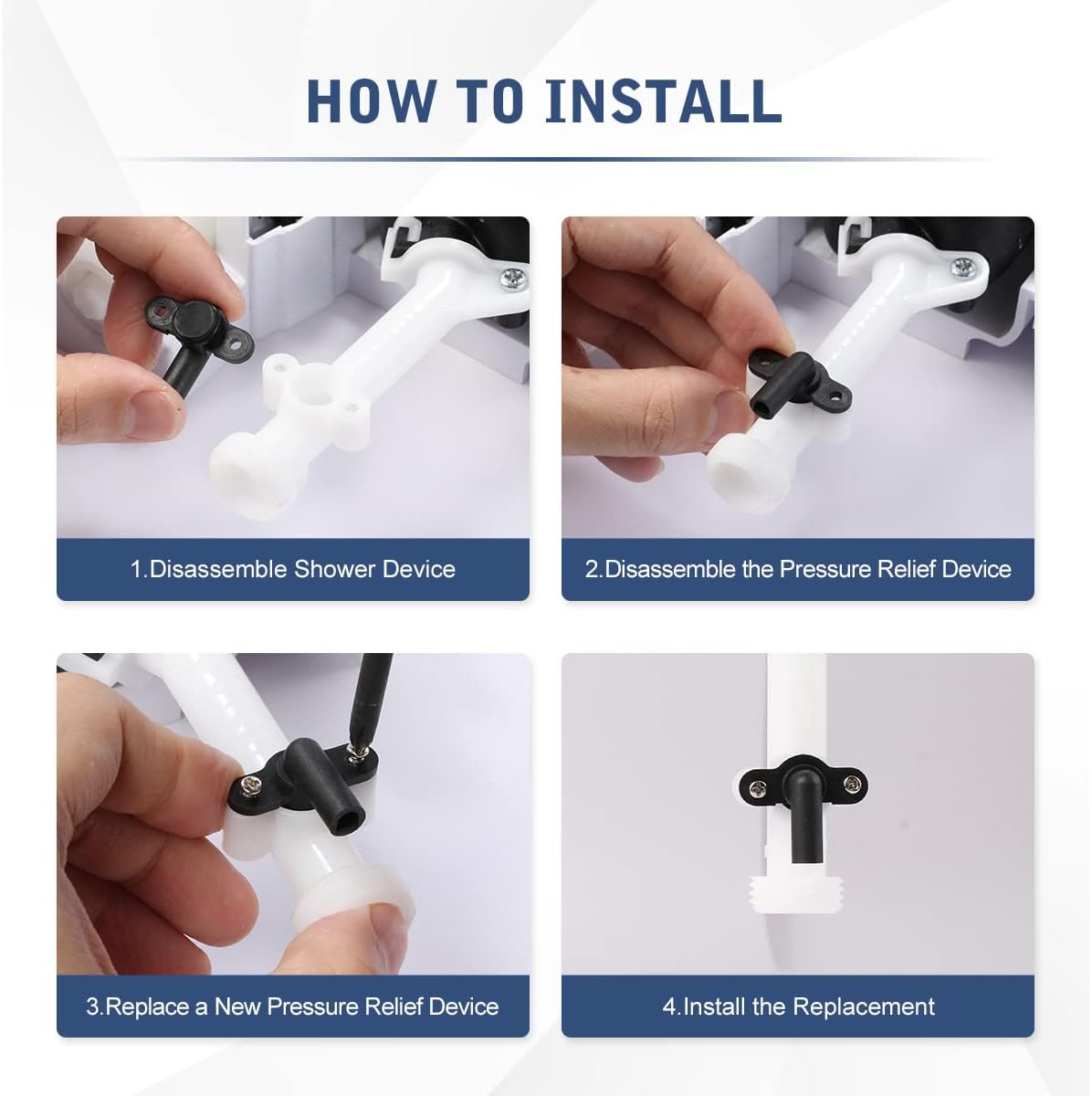 HOW TO INSTALL

1.Disassemble Shower Device

2.Disassemble the Pressure Relief Device

3.Replace a New Pressure Relief Device

4.Install the Replacement