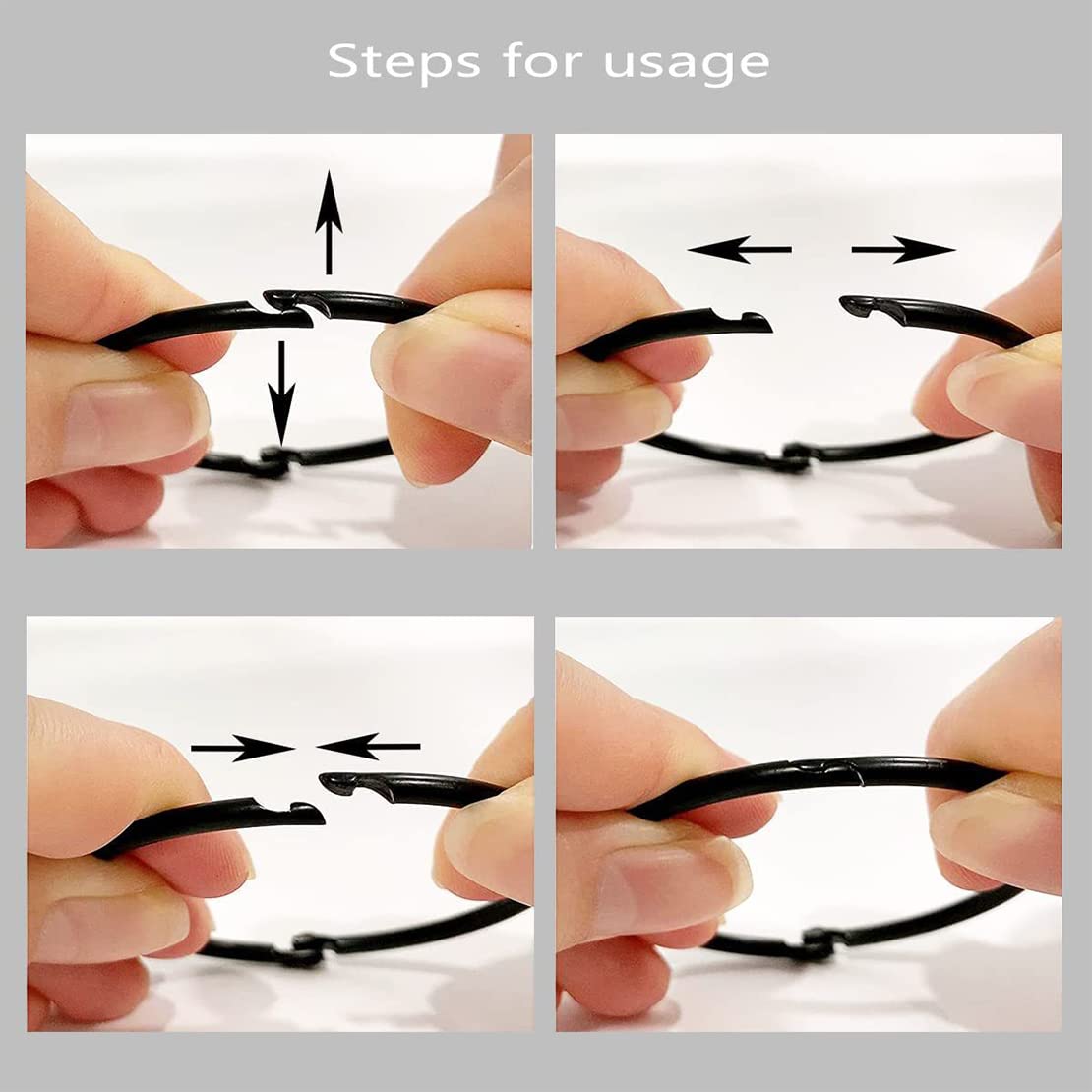 Steps for usage