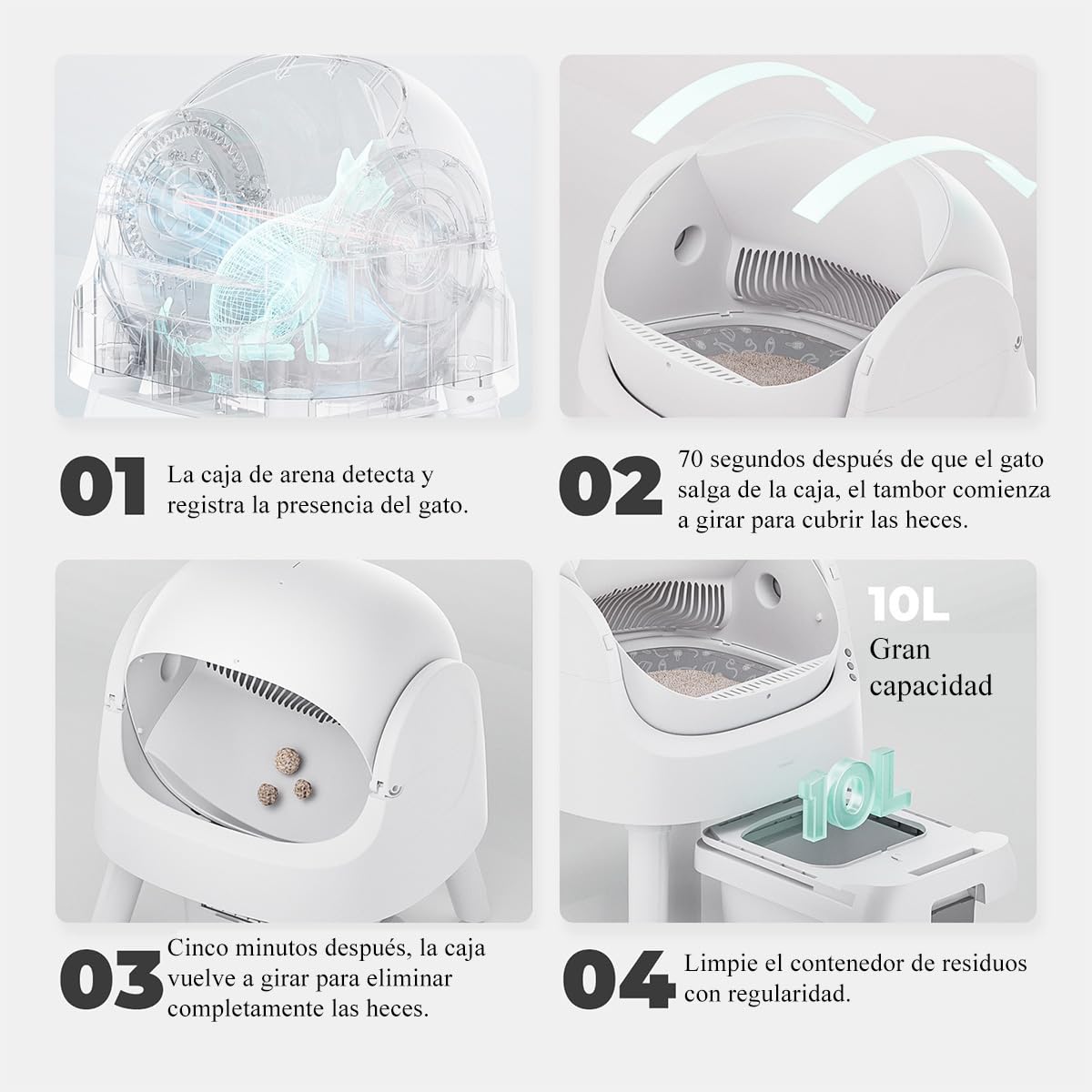 01 La caja de arena detecta y registra la presencia del gato.

02 70 segundos después de que el gato salga de la caja, el tambor comienza a girar para cubrir las heces.

10L
Gran capacidad

10L

03 Cinco minutos después, la caja vuelve a girar para eliminar completamente las heces.

04 Limpie el contenedor de residuos con regularidad.