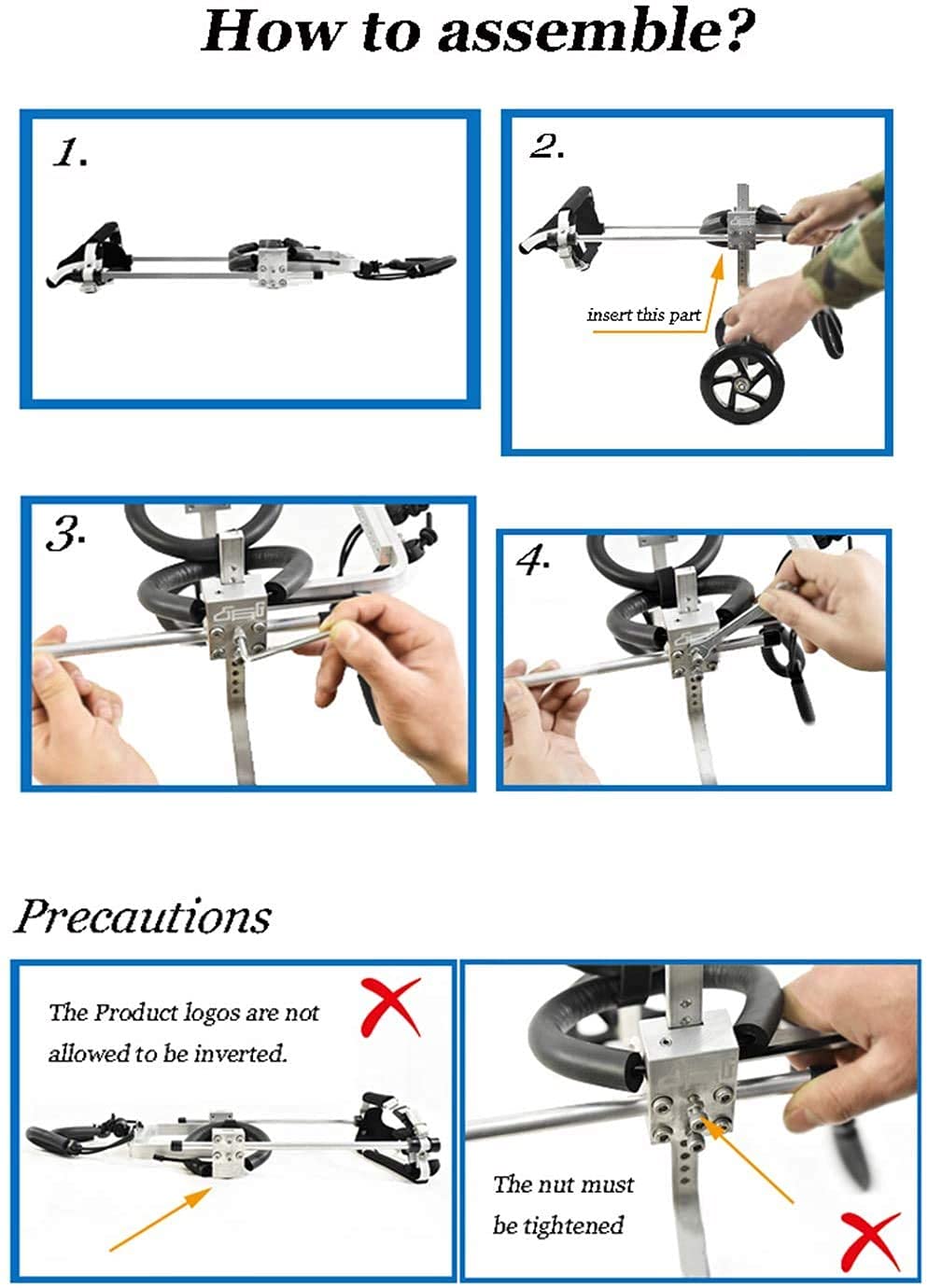 How to assemble?

1.

2.

insert this part

3.

4.

Precautions

The Product logos are not allowed to be inverted.

The nut must be tightened