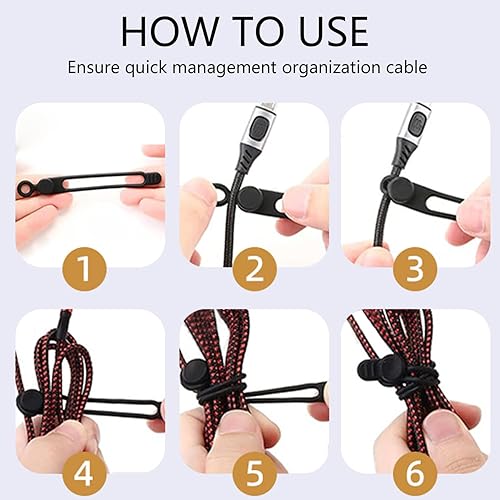 HOW TO USE

Ensure quick management organization cable

1

2

3

4

5

6