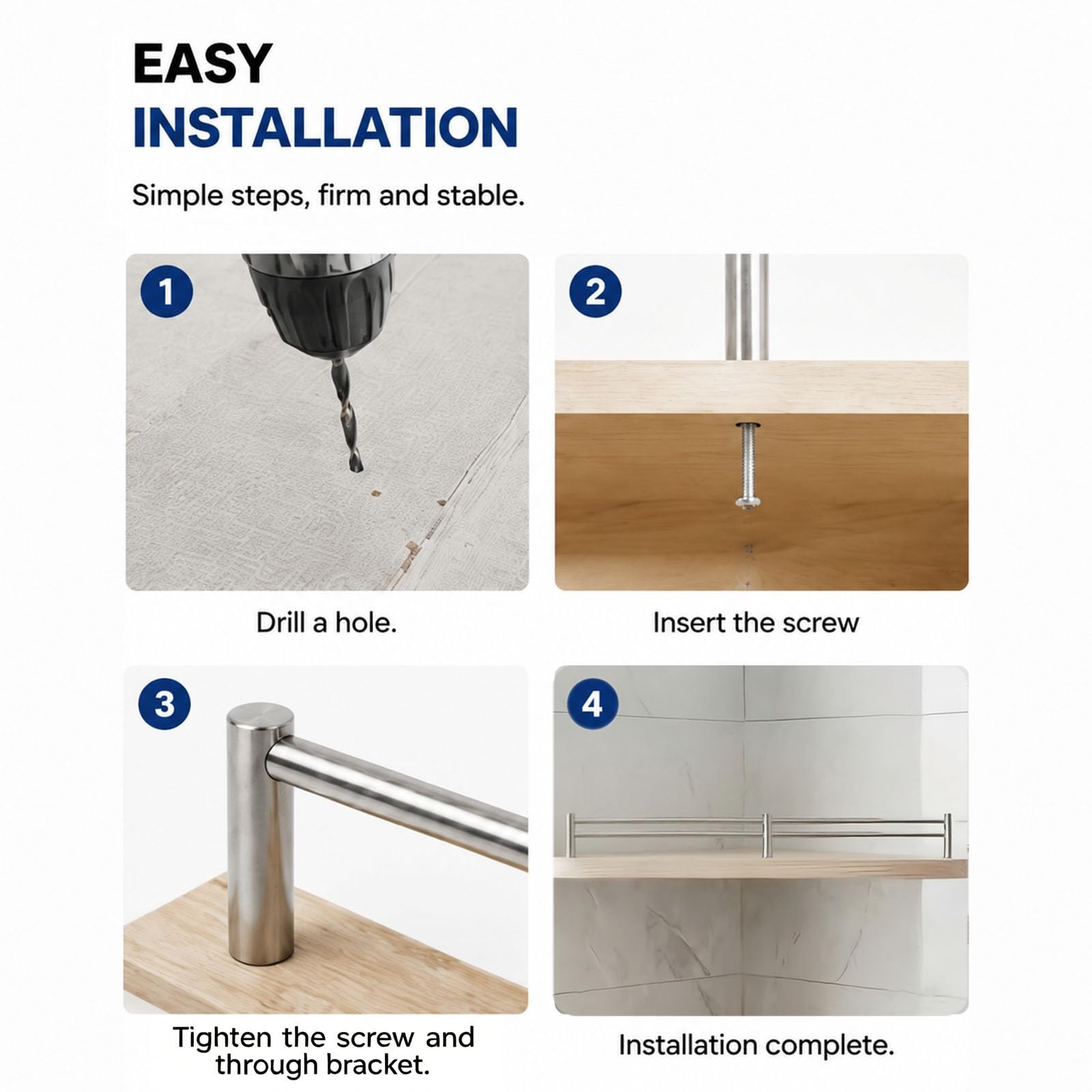 EASY
INSTALLATION

Simple steps, firm and stable.

1

Drill a hole.

2

Insert the screw

3

Tighten the screw and through bracket.

4

Installation complete.