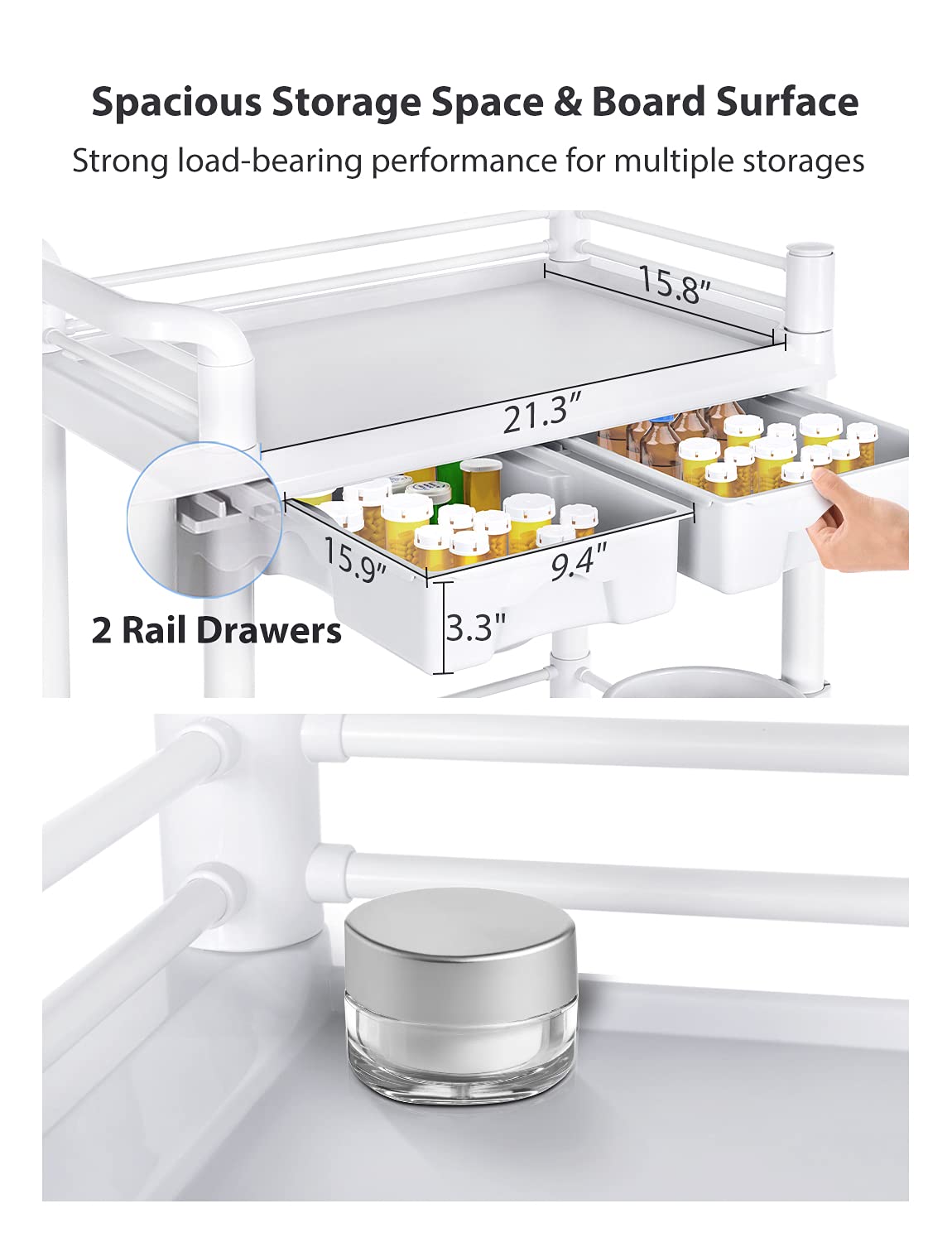 Spacious Storage Space & Board Surface

Strong load-bearing performance for multiple storages

15.8"

21.3"

15.9"

9.4"

3.3"

2 Rail Drawers