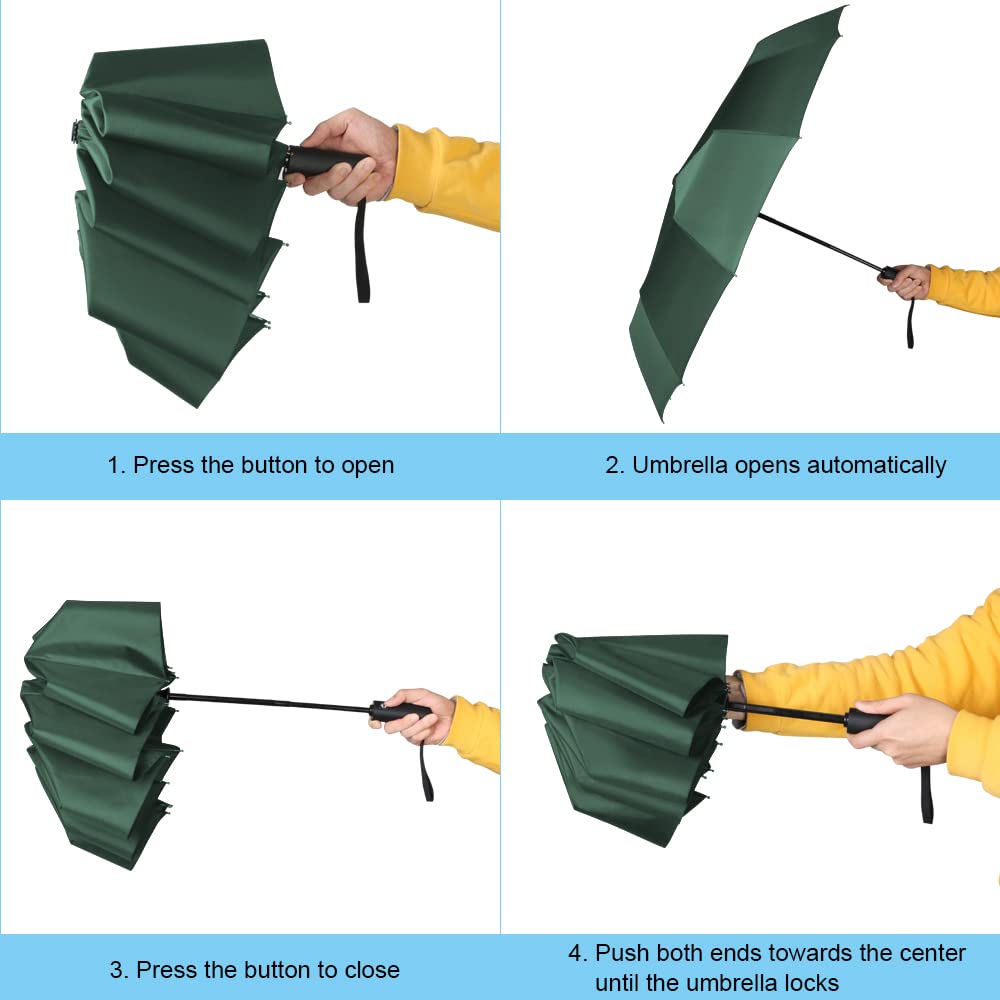 1. Press the button to open

2. Umbrella opens automatically

3. Press the button to close

4. Push both ends towards the center until the umbrella locks