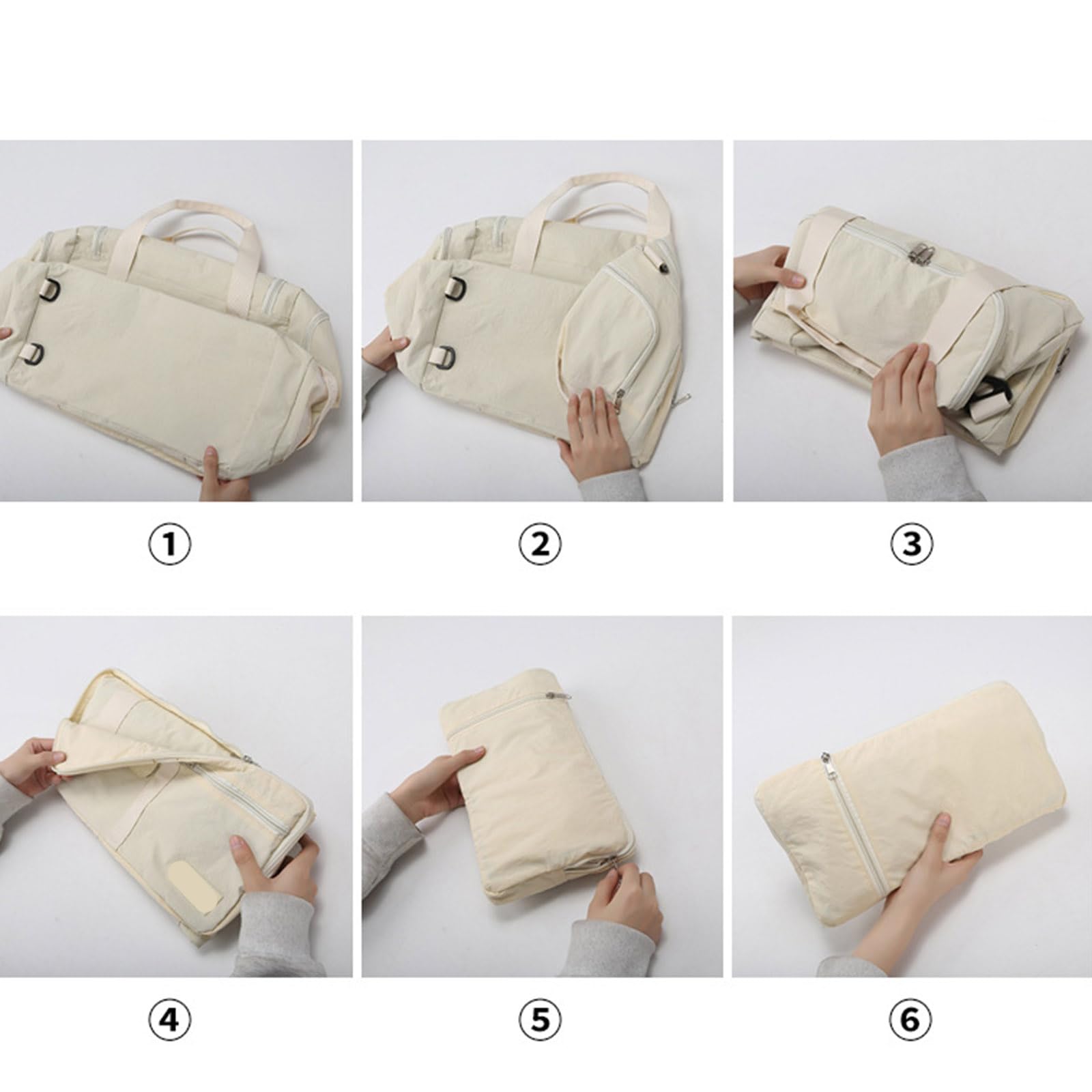 ①

②

③

④

⑤

⑥