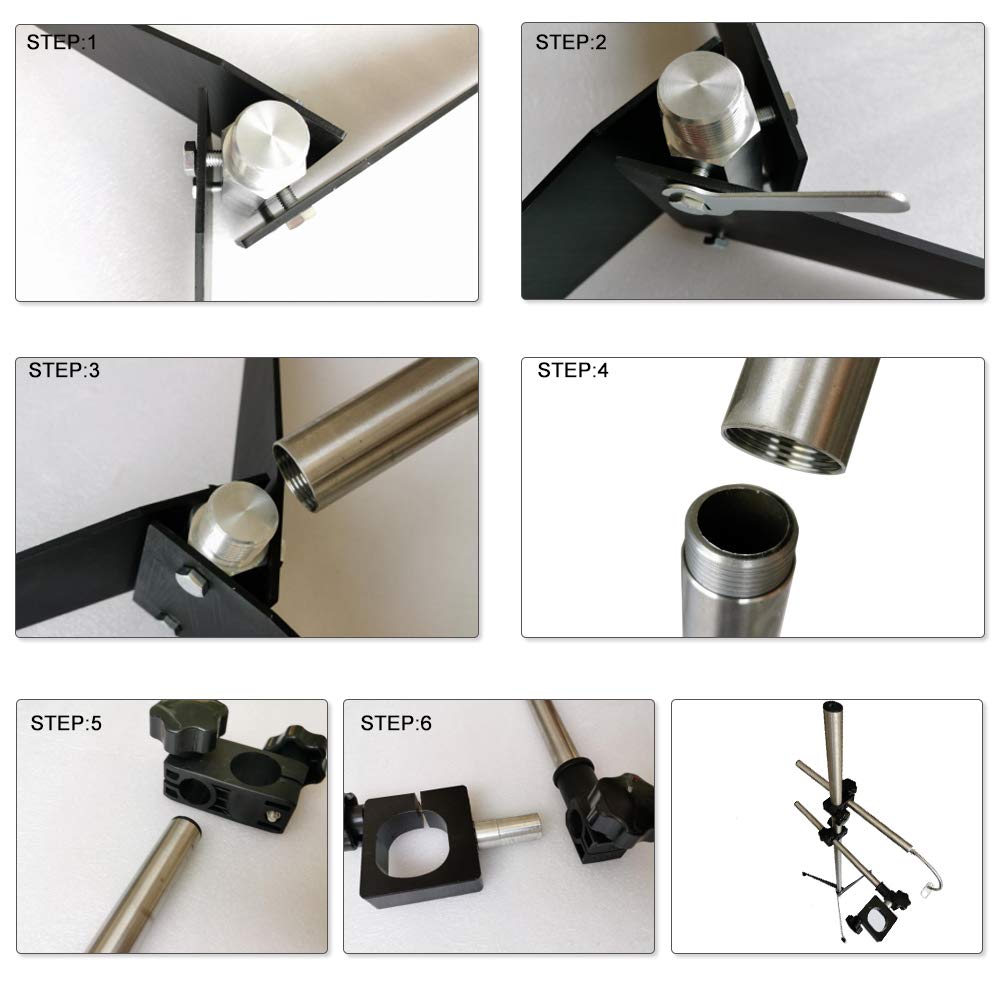 STEP:1

STEP:2

STEP:3

STEP:4

STEP:5

STEP:6