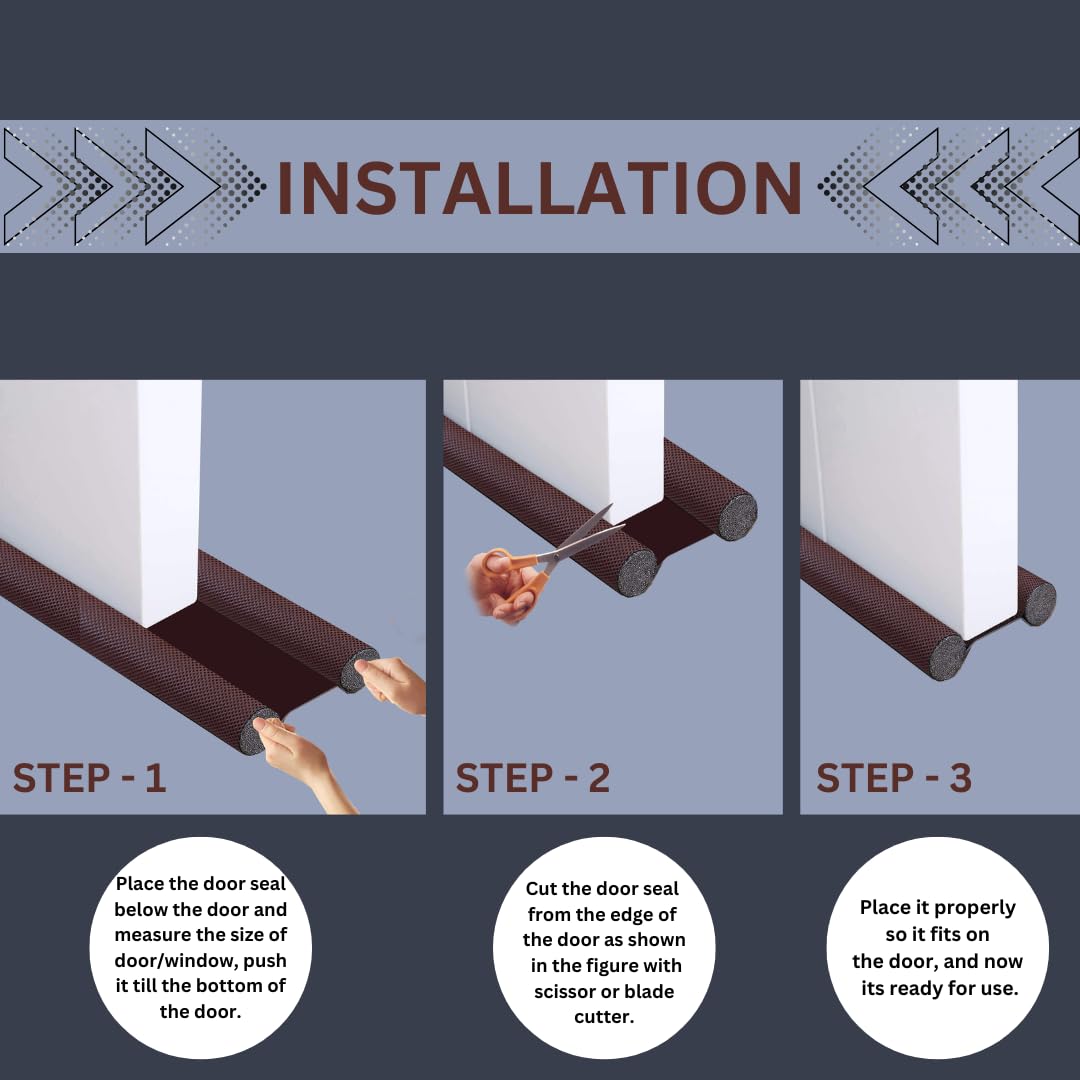 INSTALLATION

STEP - 1

STEP - 2

STEP - 3

Place the door seal below the door and measure the size of door/window, push it till the bottom of the door.

Cut the door seal from the edge of the door as shown in the figure with scissor or blade cutter.

Place it properly so it fits on the door, and now its ready for use.