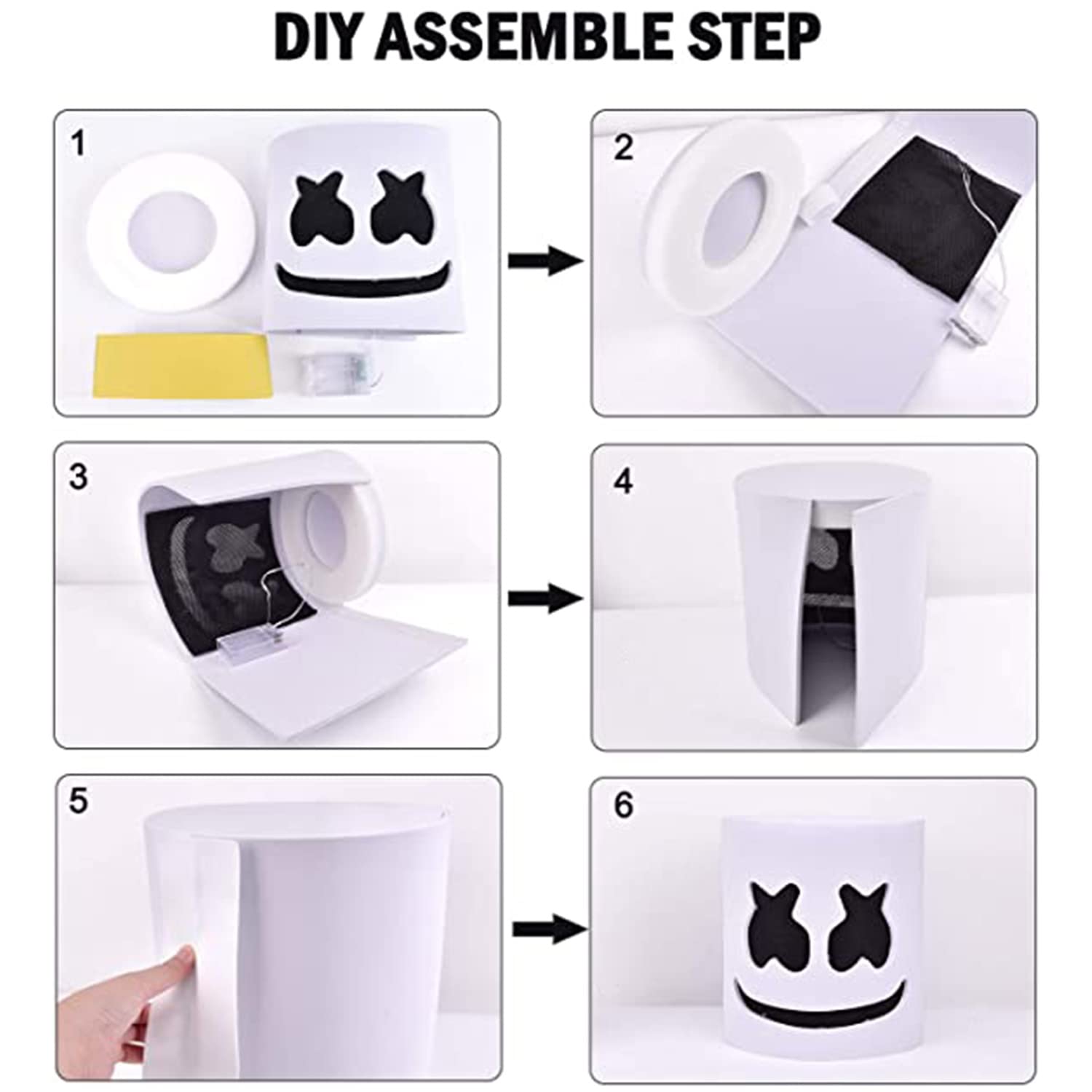 DIY ASSEMBLE STEP

1

2

3

4

5

6