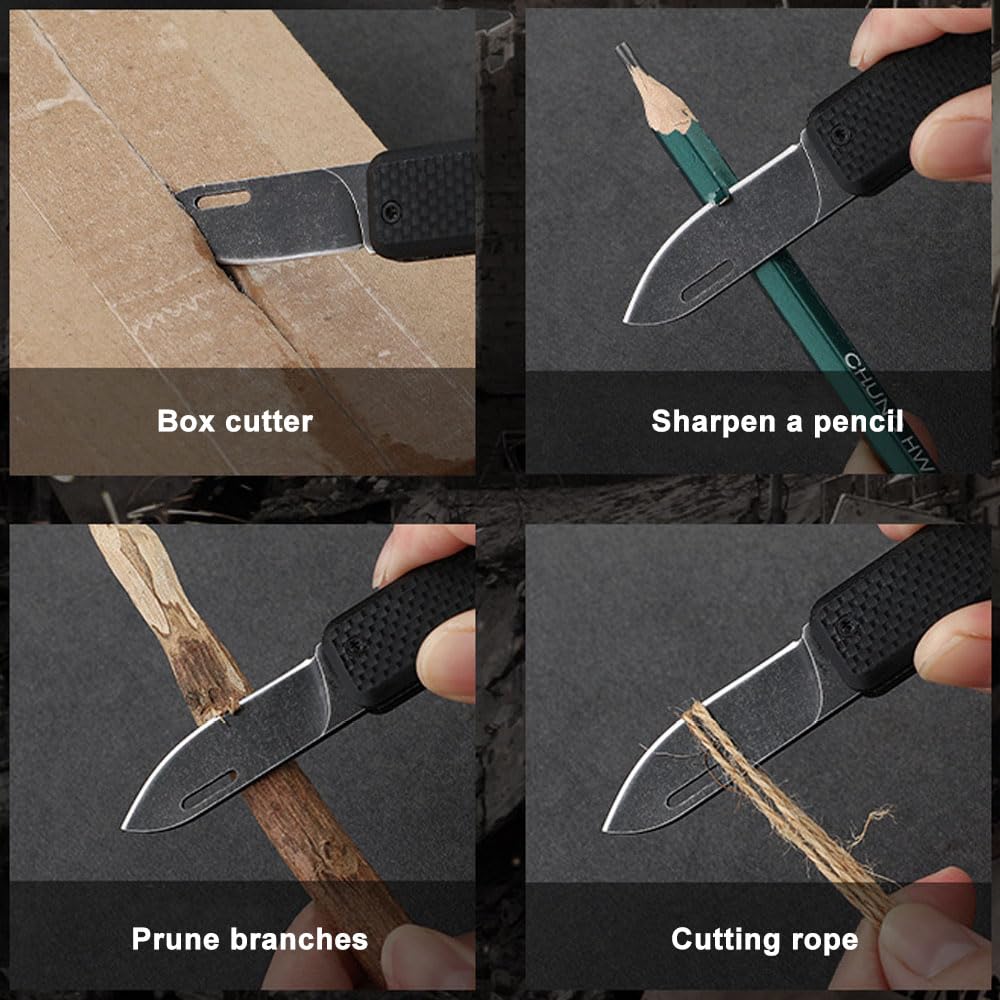 Box cutter

Sharpen a pencil

CHUNG HW

Prune branches

Cutting rope