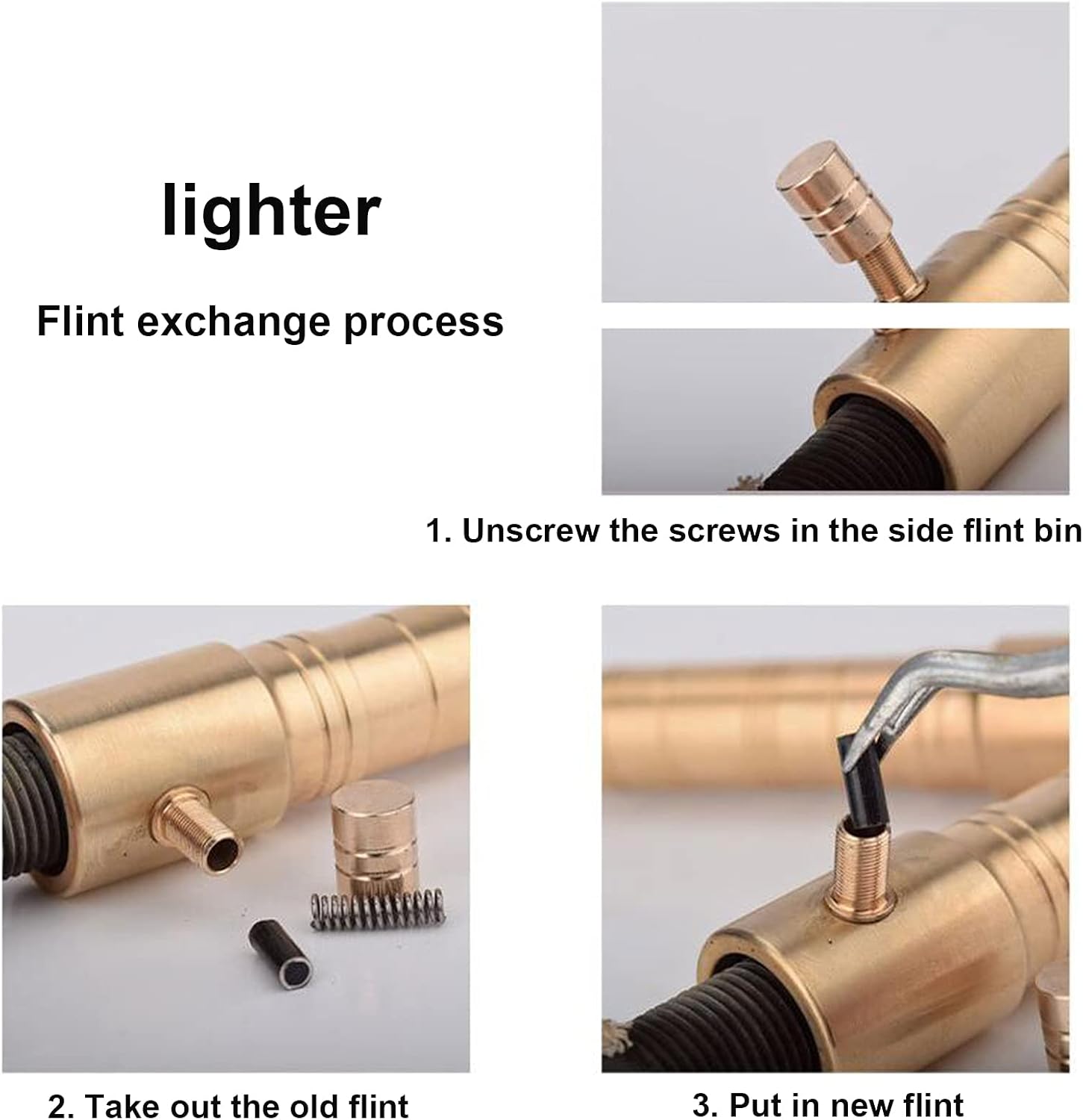 lighter

Flint exchange process

1. Unscrew the screws in the side flint bin

2. Take out the old flint

3. Put in new flint