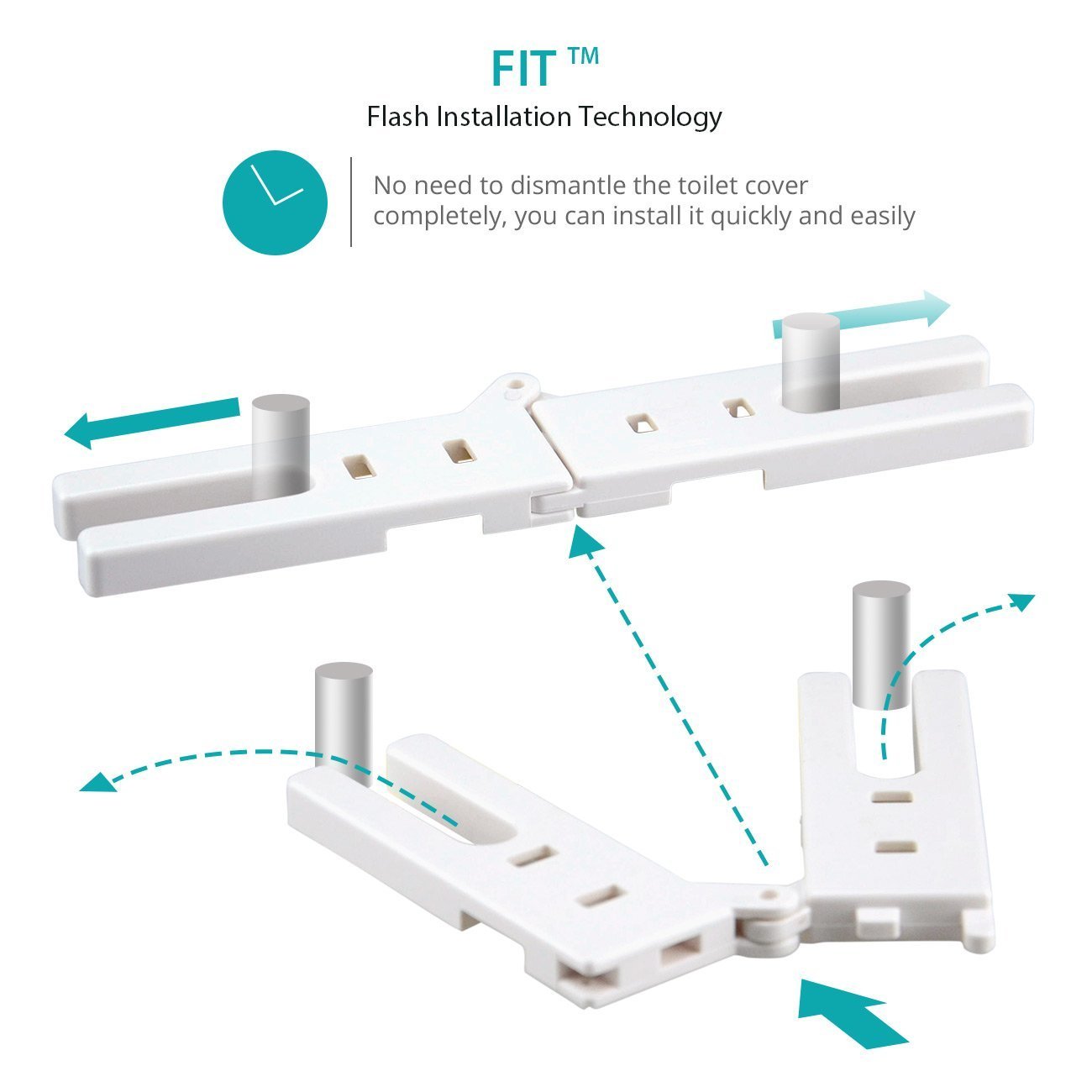 FIT ™
Flash Installation Technology

No need to dismantle the toilet cover completely, you can install it quickly and easily