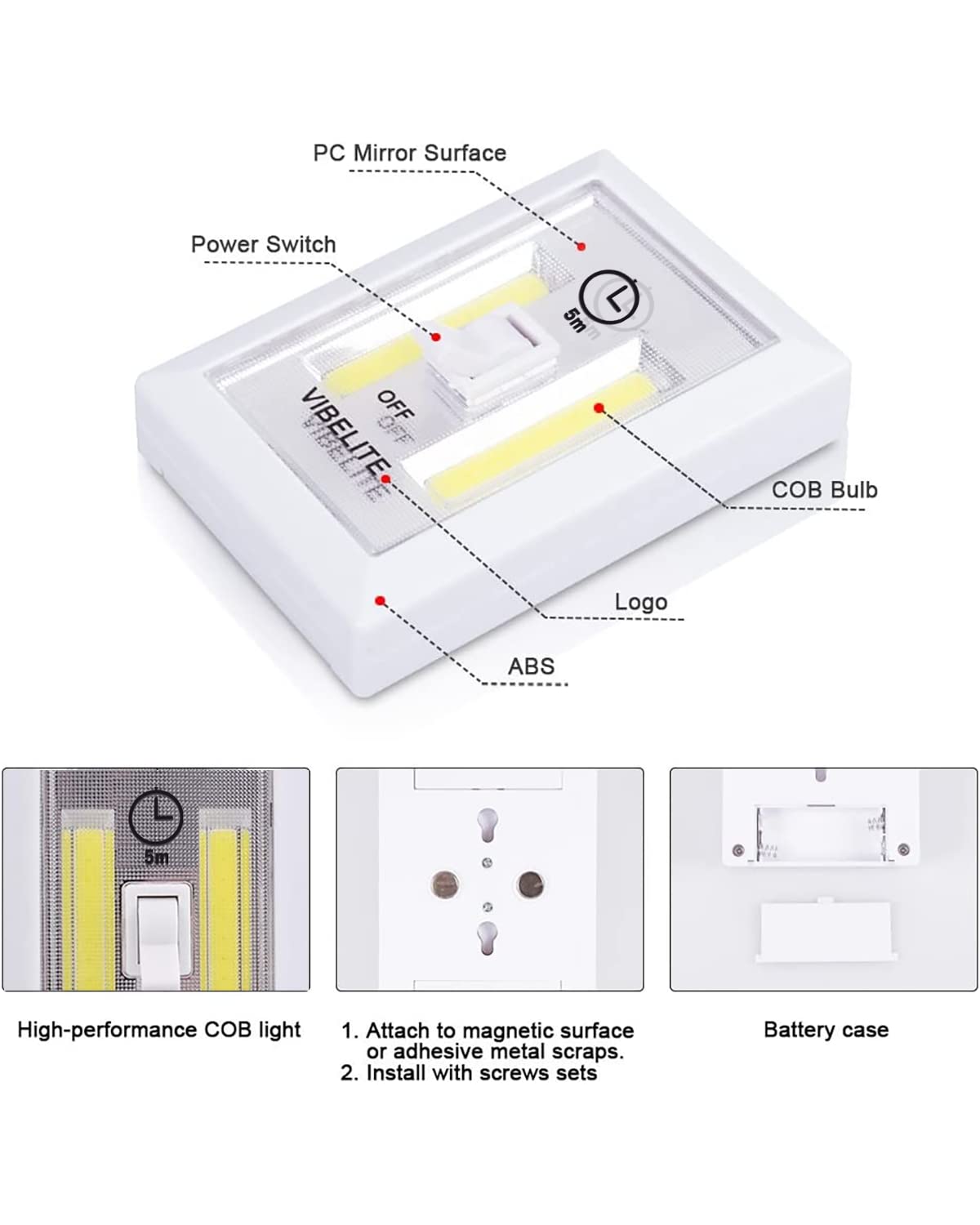 PC Mirror Surface

Power Switch

5m

OFF

VIBELITE

COB Bulb

Logo

ABS

5m

High-performance COB light

1. Attach to magnetic surface or adhesive metal scraps.
2. Install with screws sets

Battery case