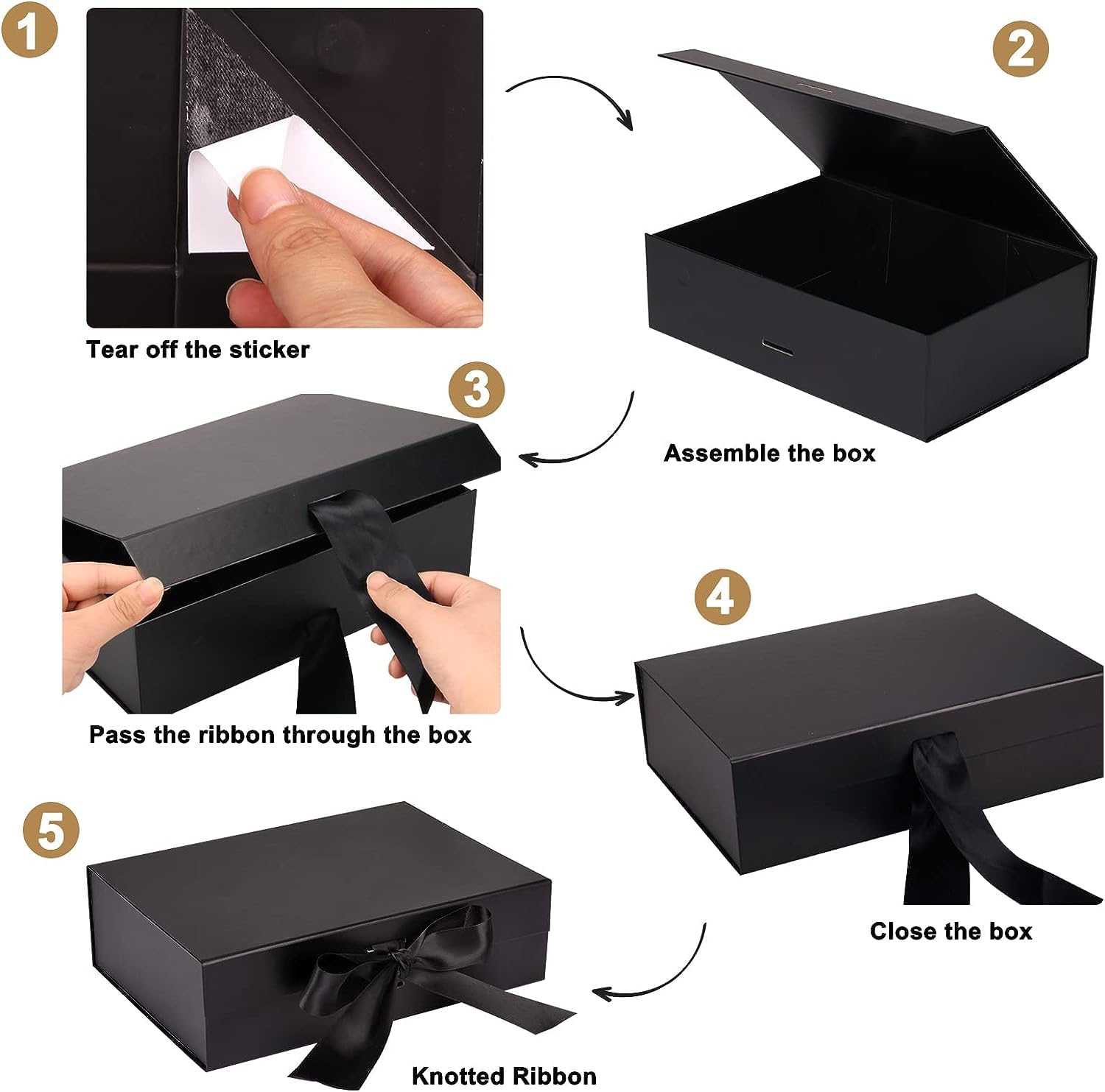 1

Tear off the sticker

2

Assemble the box

3

Pass the ribbon through the box

4

Close the box

5

Knotted Ribbon