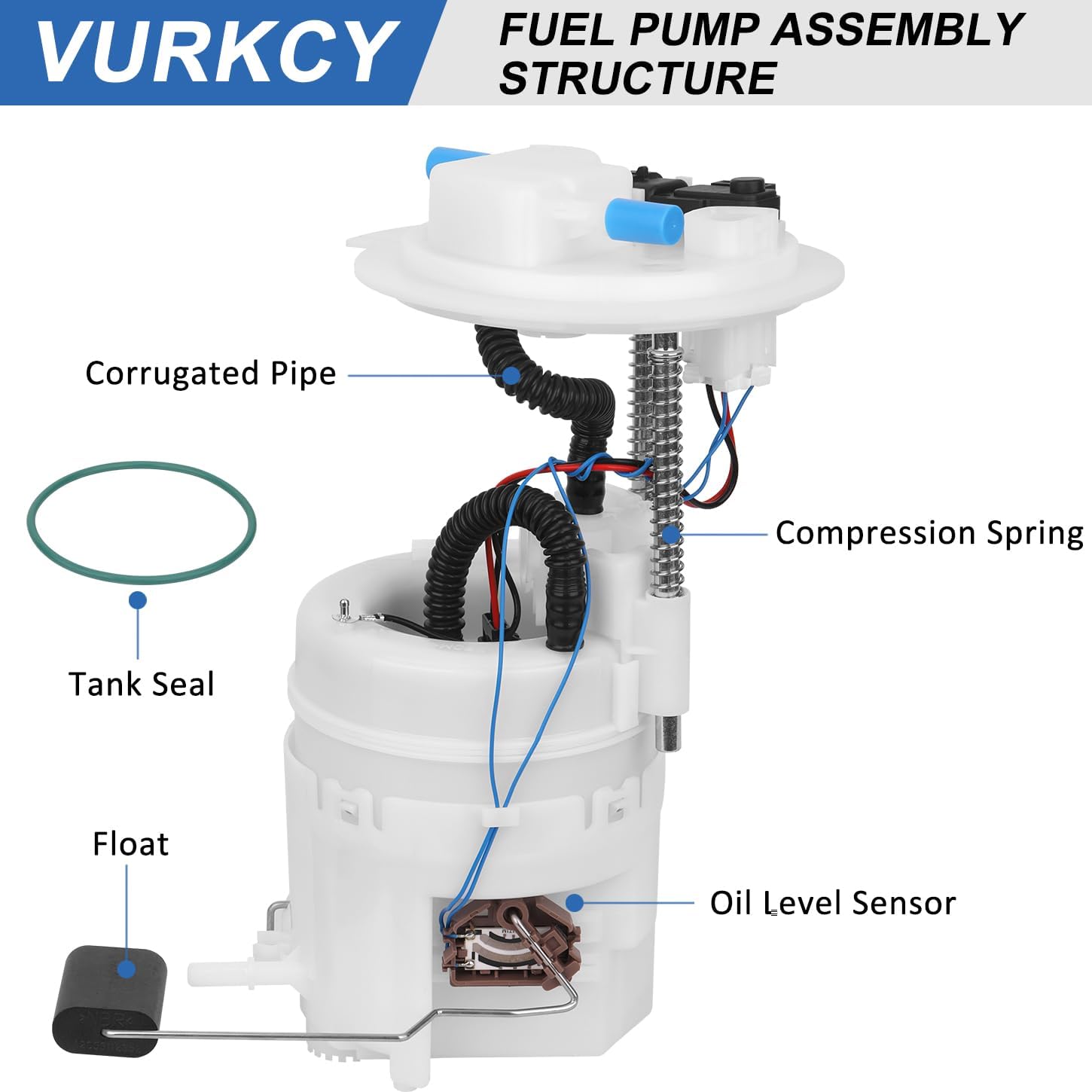 VURKCY

FUEL PUMP ASSEMBLY STRUCTURE

Corrugated Pipe

Compression Spring

Tank Seal

Float

Oil Level Sensor