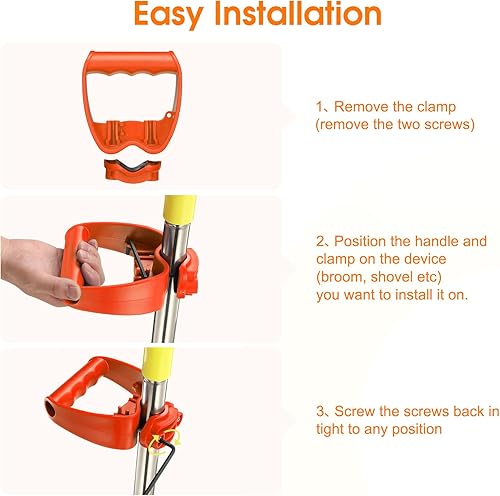 Easy Installation

1、Remove the clamp (remove the two screws)

2、Position the handle and clamp on the device (broom, shovel etc) you want to install it on.

3、Screw the screws back in tight to any position