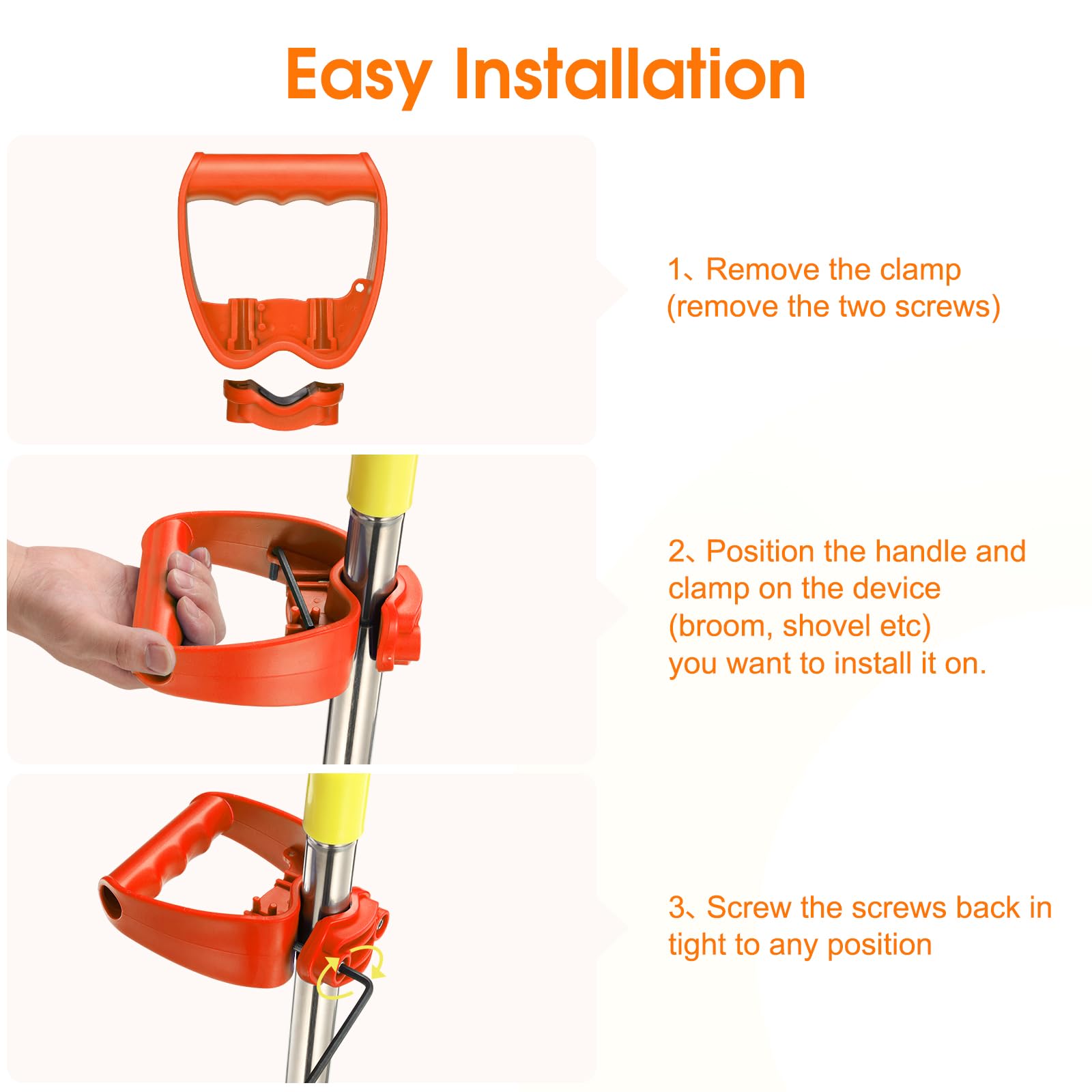 Easy Installation

1、Remove the clamp (remove the two screws)

2、Position the handle and clamp on the device (broom, shovel etc) you want to install it on.

3、Screw the screws back in tight to any position