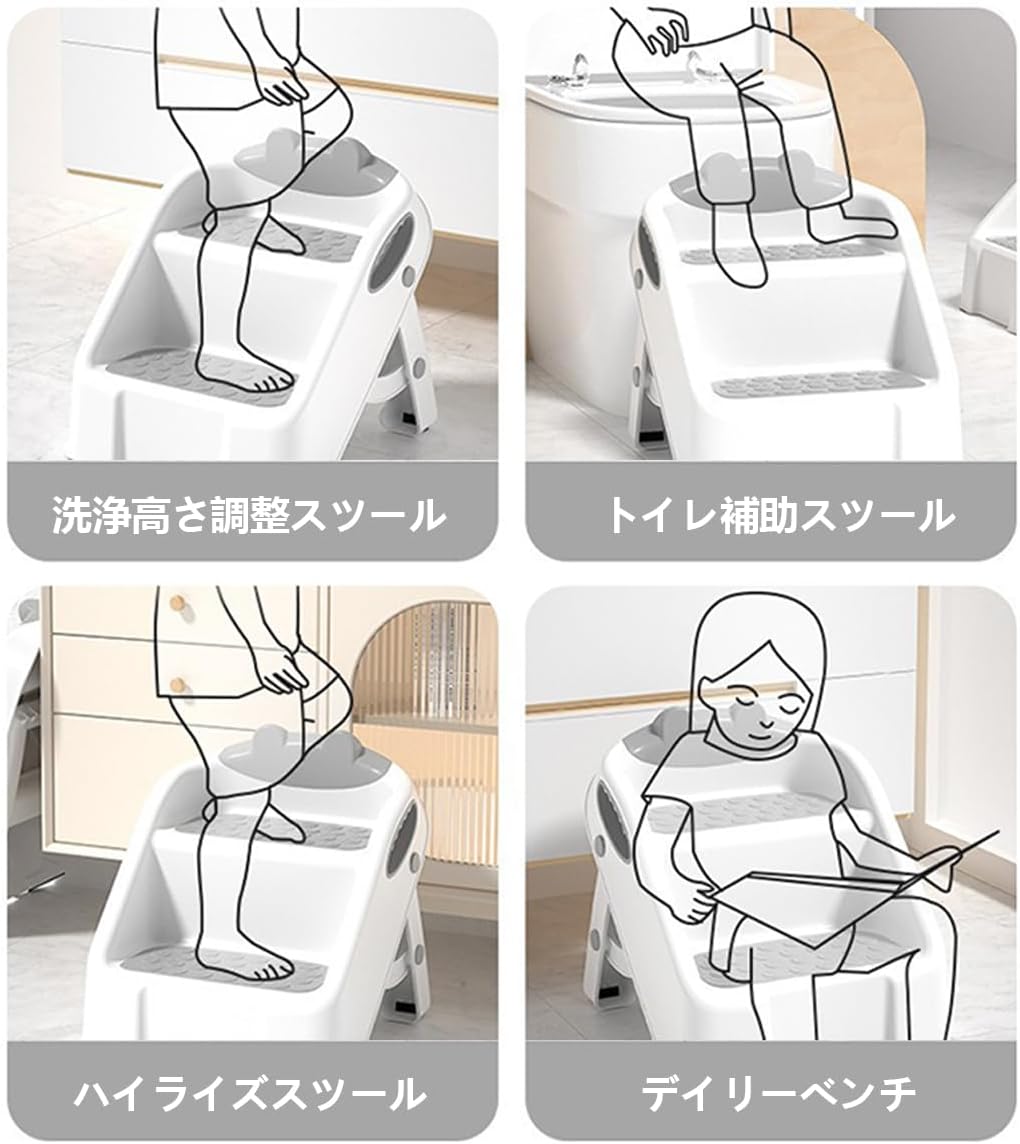 洗浄高さ調整スツール

トイレ補助スツール

ハイライズスツール

デイリーベンチ