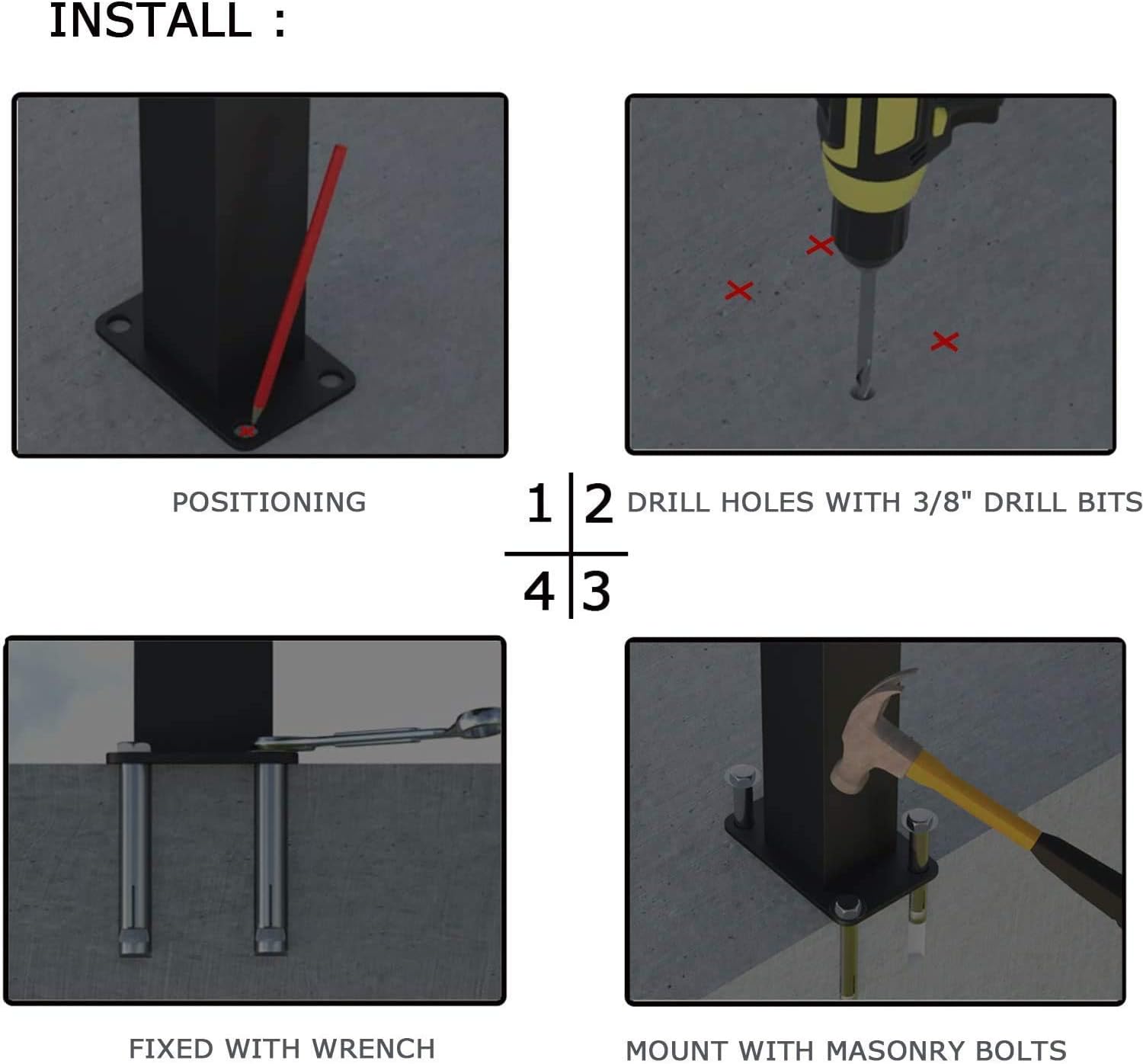 INSTALL :

POSITIONING

1 2 DRILL HOLES WITH 3/8" DRILL BITS

4 3

FIXED WITH WRENCH

MOUNT WITH MASONRY BOLTS