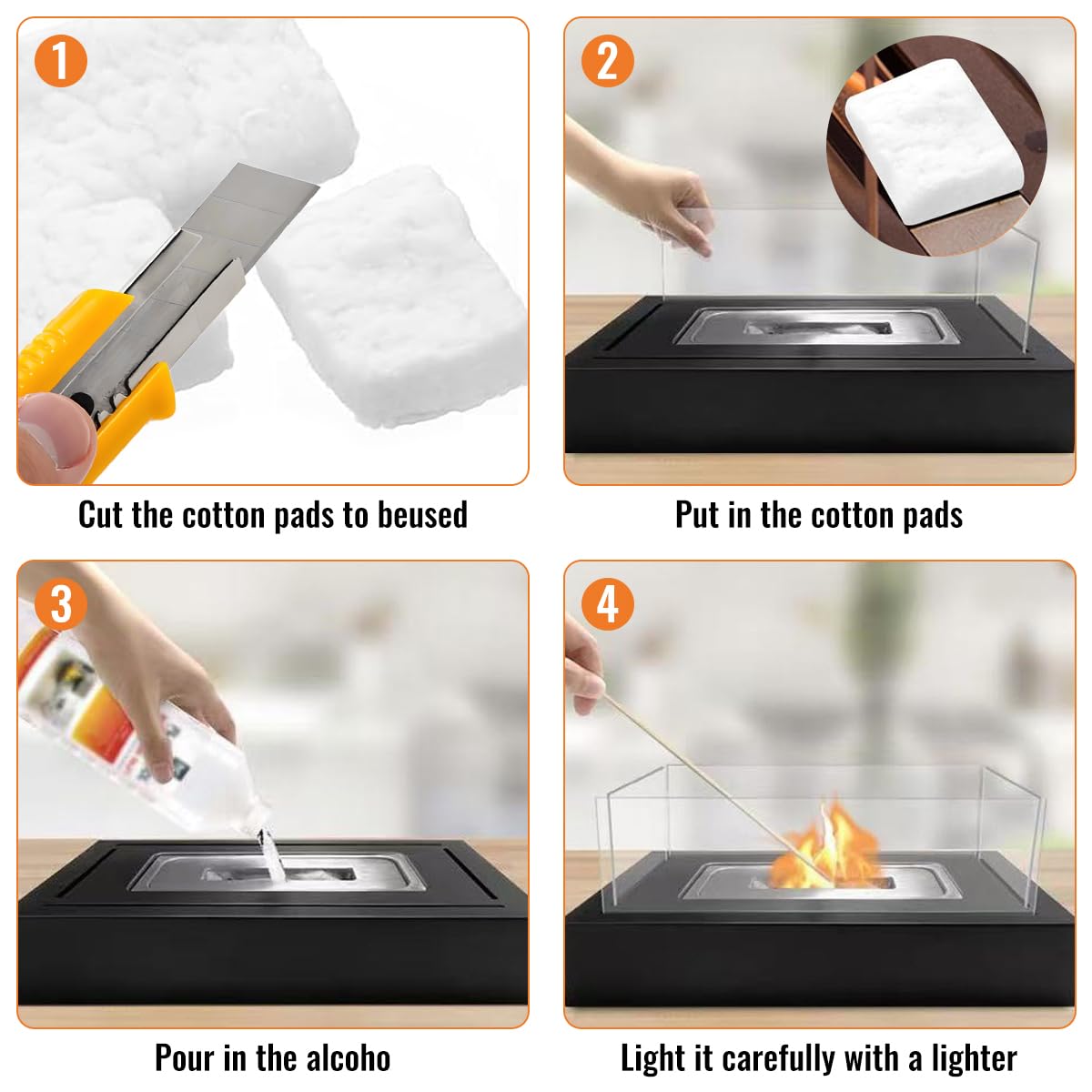 1

Cut the cotton pads to beused

2

Put in the cotton pads

3

Pour in the alcoho

4

Light it carefully with a lighter